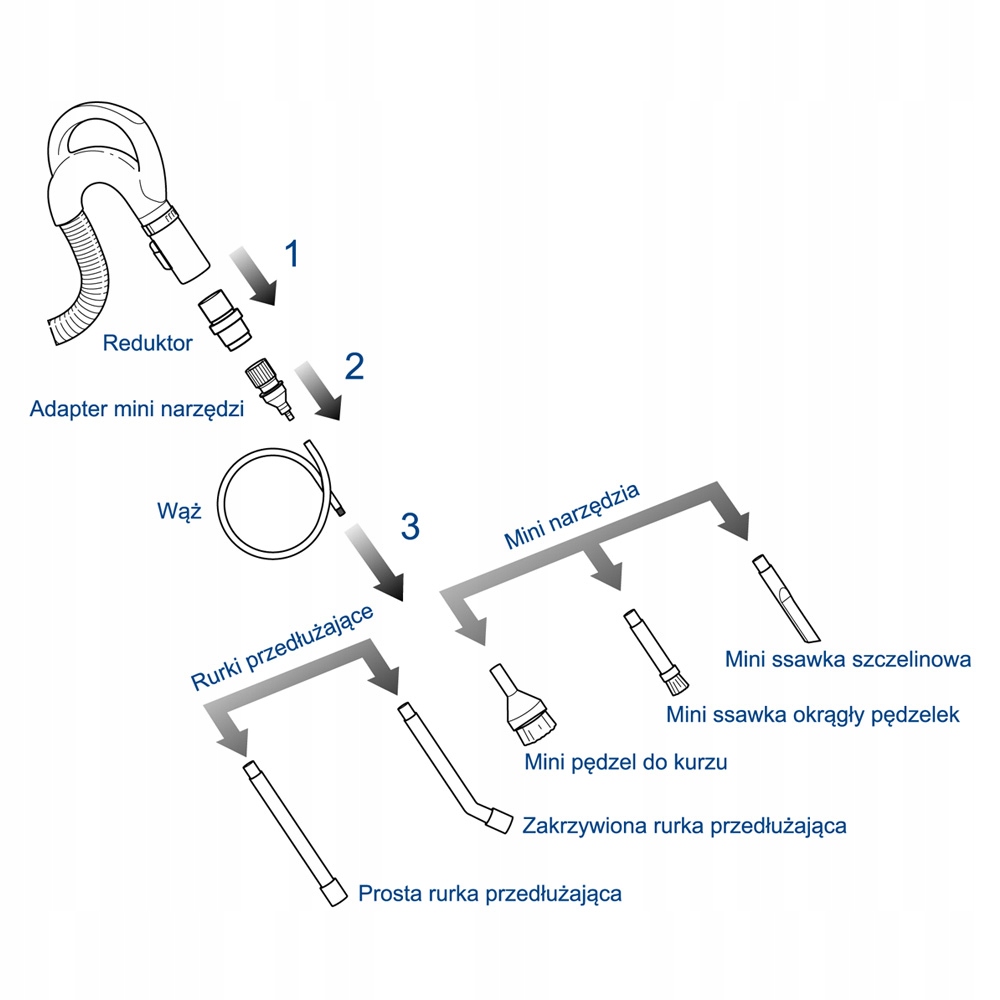 1

Reduktor

2

Adapter mini narzędzi

Wąż

3

Mini narzędzia

Rurki przedłużające

Mini ssawka szczelinowa

Mini ssawka okrągły pędzelek

Mini pędzel do kurzu

Zakrzywiona rurka przedłużająca

Prosta rurka przedłużająca