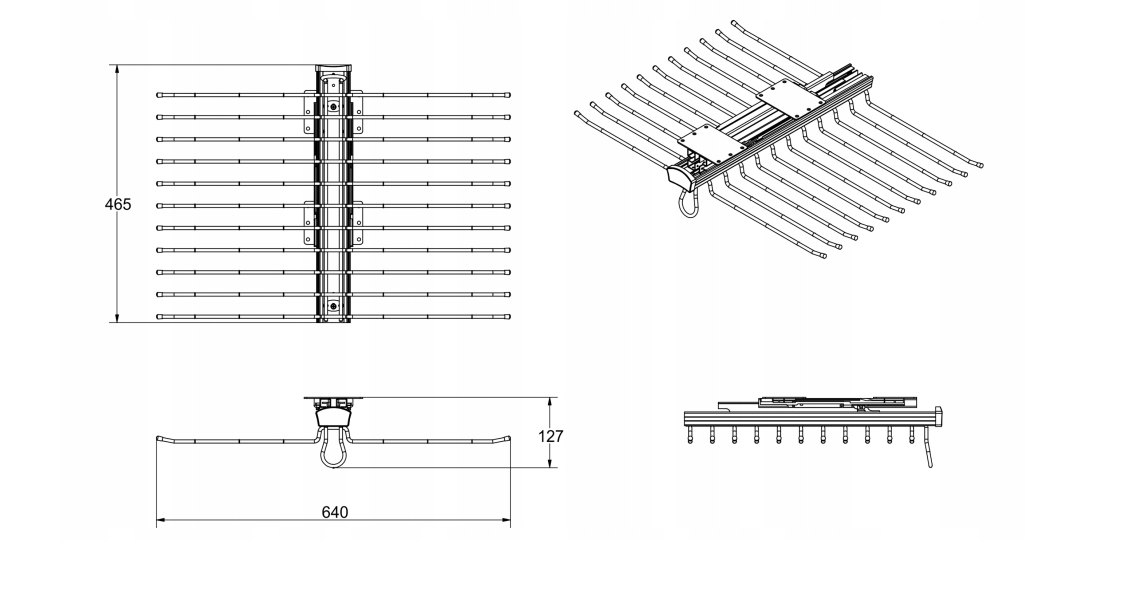 465

127

640