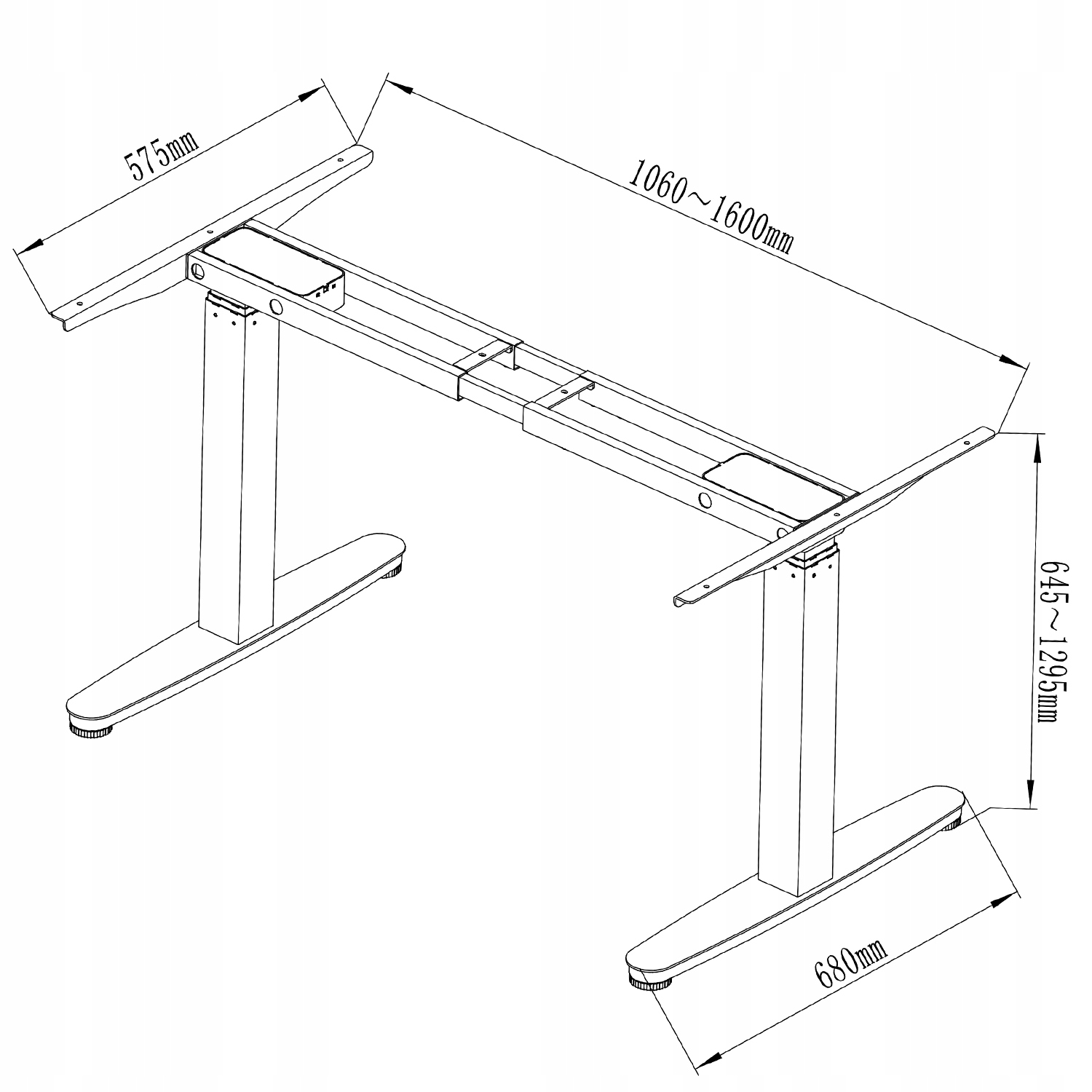 575mm

1060～1600mm

645～1295mm

680mm