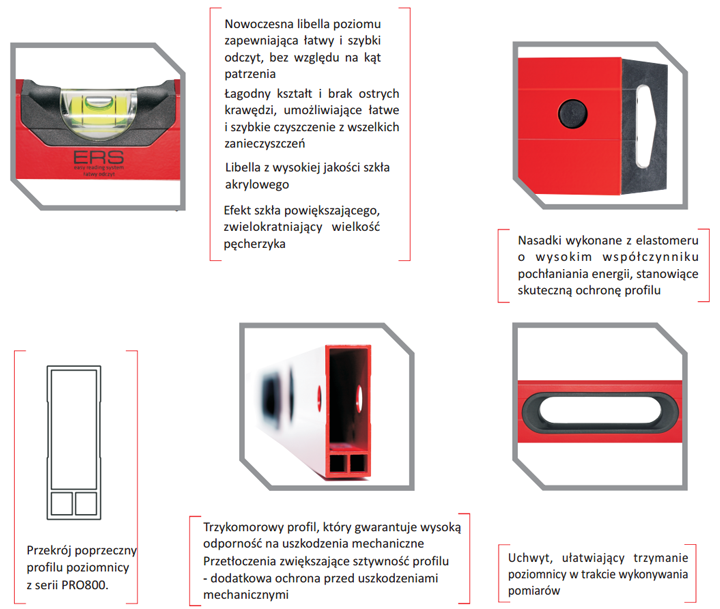 ERS
easy reading system
łatwy odczyt

Nowoczesna libella poziomu zapewniająca łatwy i szybki odczyt, bez względu na kąt patrzenia

Łagodny kształt i brak ostrych krawędzi, umożliwiające łatwe i szybkie czyszczenie z wszelkich zanieczyszczeń

Libella z wysokiej jakości szkła akrylowego

Efekt szkła powiększającego, zwielokratniający wielkość pęcherzyka

Nasadki wykonane z elastomeru o wysokim współczynniku pochłaniania energii, stanowiące skuteczną ochronę profilu

Przekrój poprzeczny profilu poziomnicy z serii PRO800.

Trzykomorowy profil, który gwarantuje wysoką odporność na uszkodzenia mechaniczne
Przetłoczenia zwiększające sztywność profilu - dodatkowa ochrona przed uszkodzeniami mechanicznymi

Uchwyt, ułatwiający trzymanie poziomnicy w trakcie wykonywania pomiarów