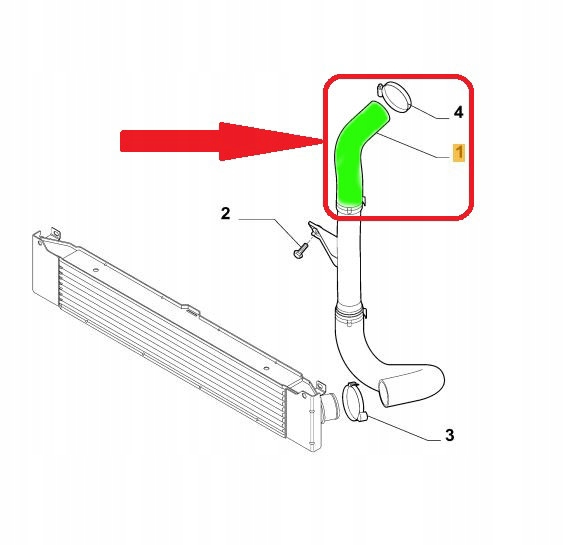 4
1
2
3