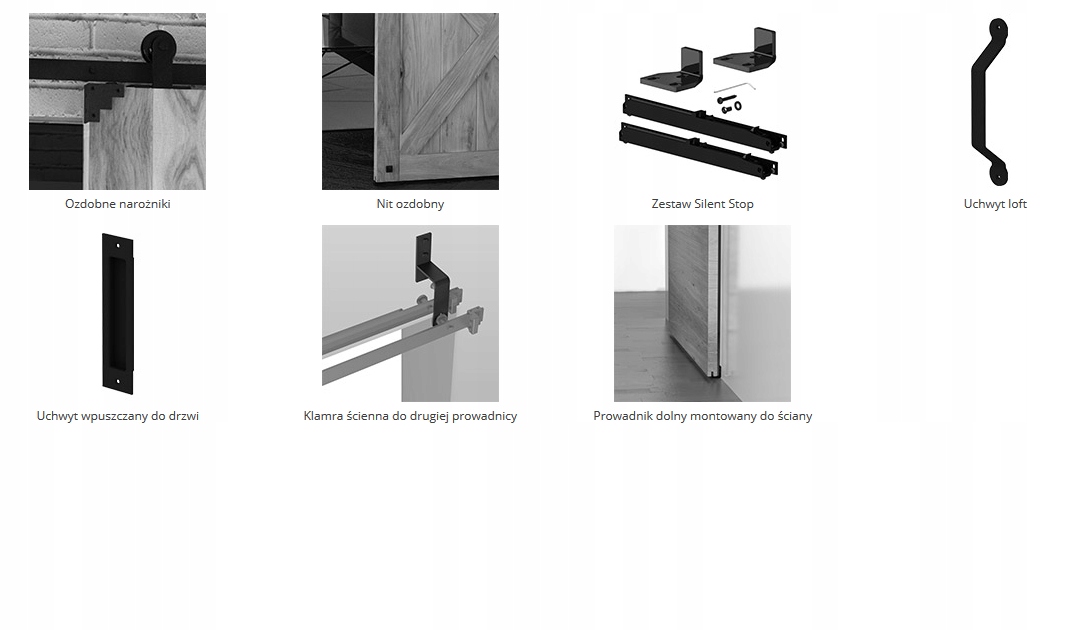 Ozdobne narożniki

Nit ozdobny

Zestaw Silent Stop

Uchwyt loft

Uchwyt wpuszczany do drzwi

Klamra ścienna do drugiej prowadnicy

Prowadnik dolny montowany do ściany