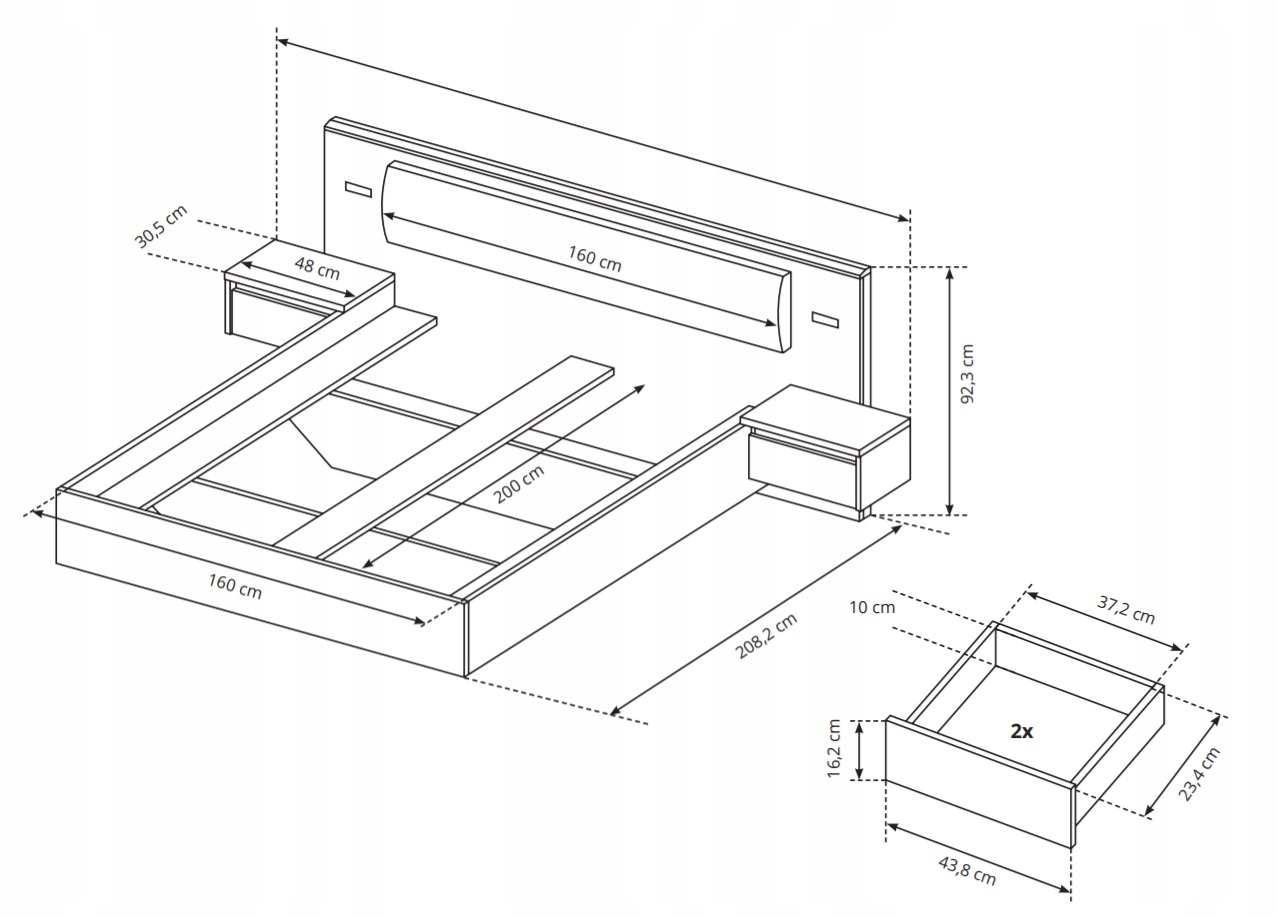 30,5 cm
48 cm
160 cm
92,3 cm
200 cm
160 cm
208,2 cm
10 cm
37,2 cm
2x
16,2 cm
23,4 cm
43,8 cm