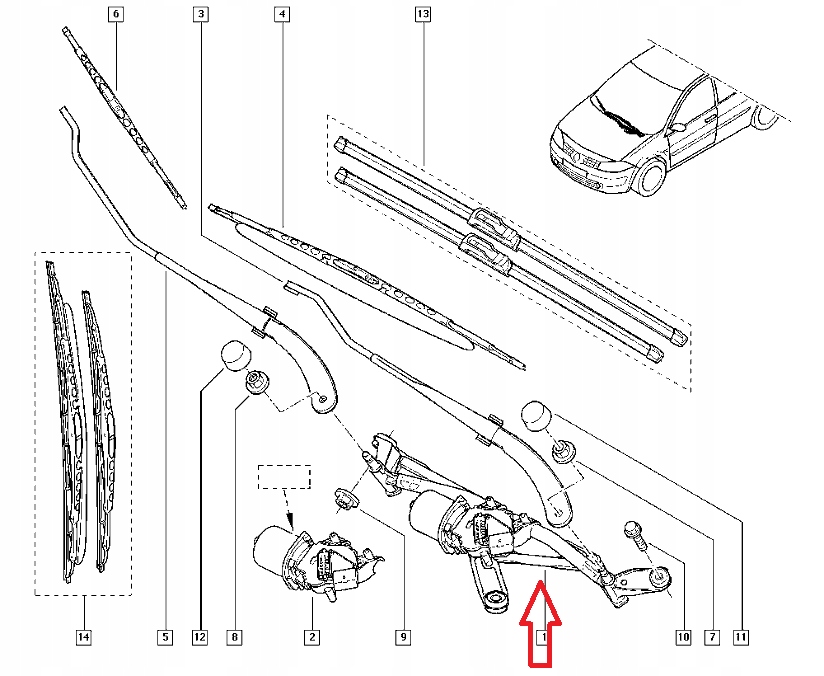 6
3
4
13
14
5
12
8
2
9
1
10
7
11