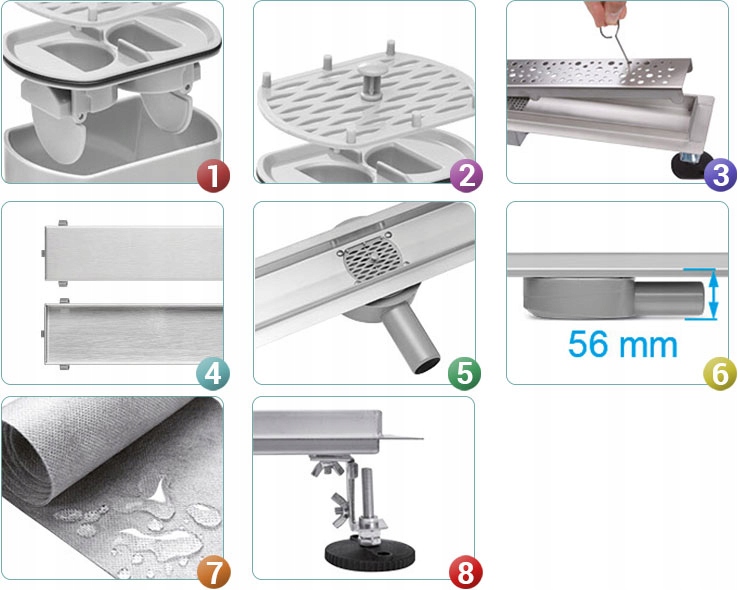 1

2

3

4

5

56 mm

6

7

8