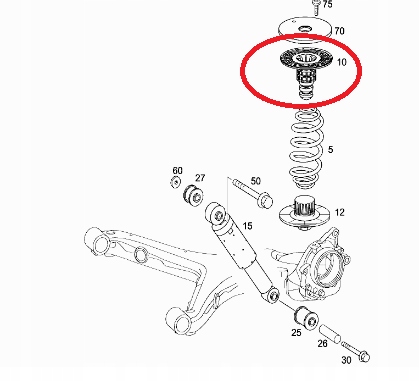 75
70
10
5
60
27
50
12
15
25
26
30