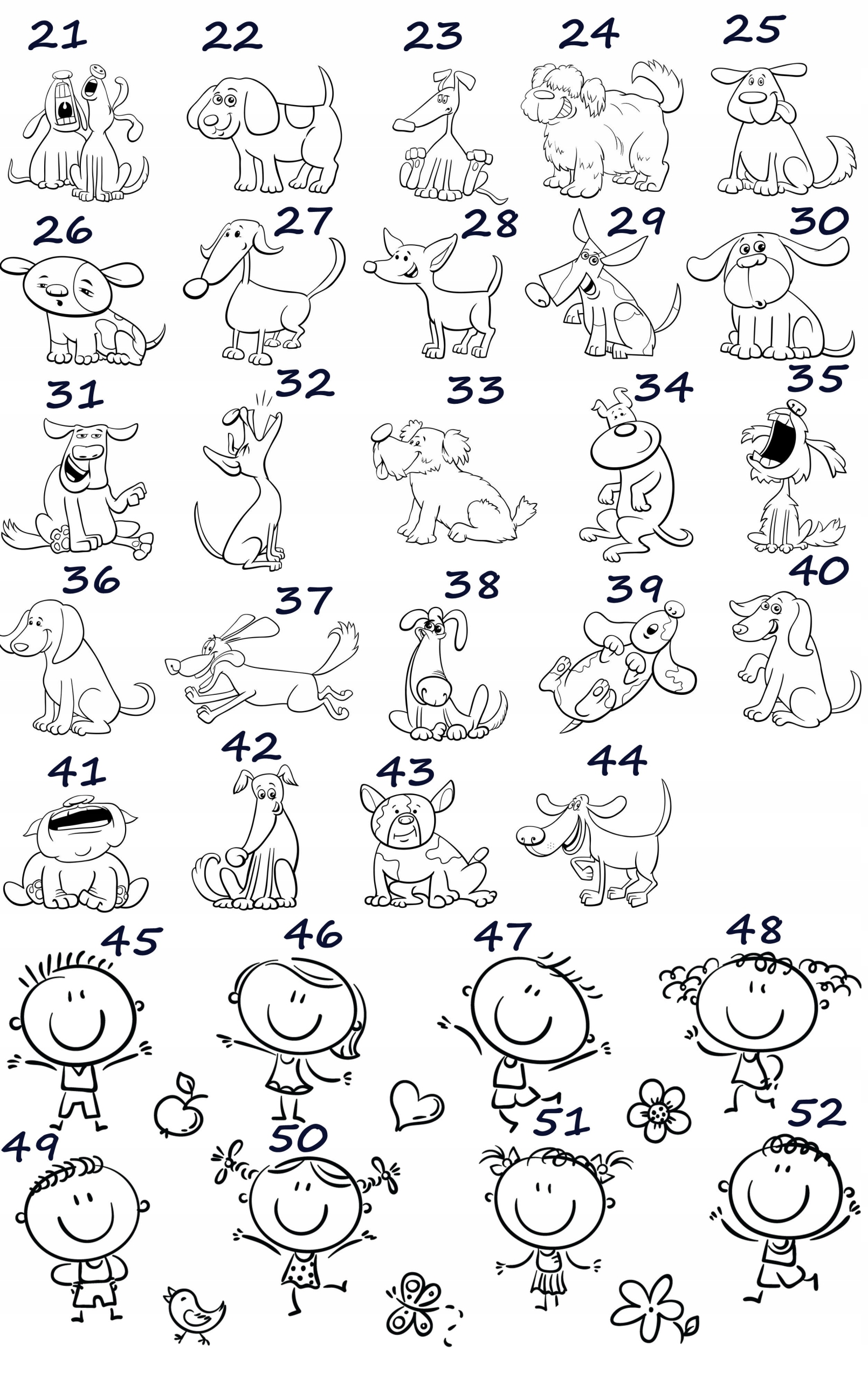 21 22 23 24 25

26 27 28 29 30

31 32 33 34 35

36 37 38 39 40

41 42 43 44

45 46 47 48

49 50 51 52