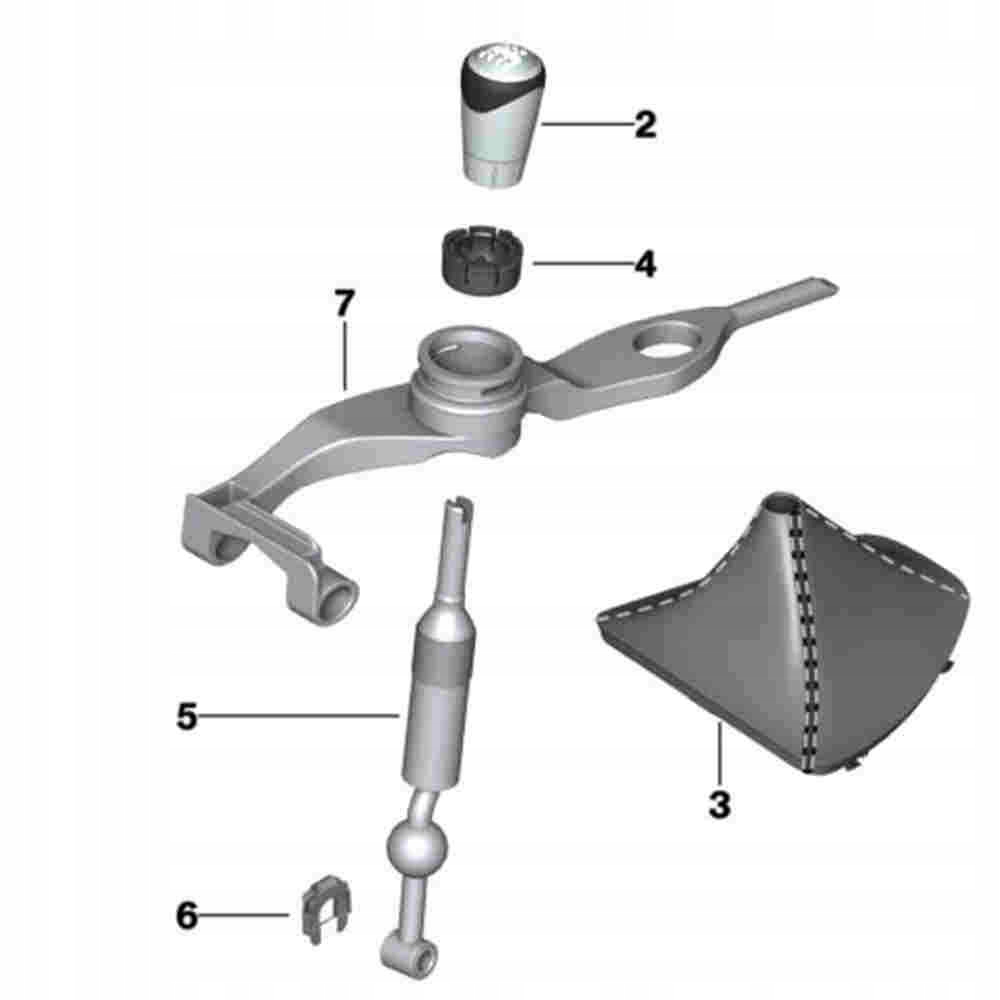 2
4
7
5
3
6