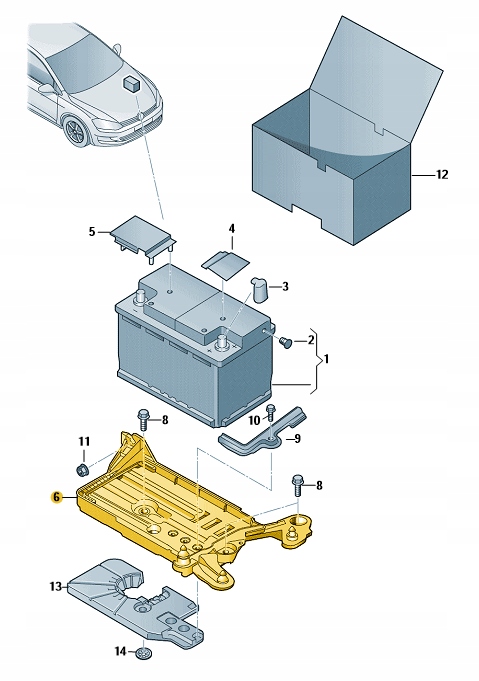 12

5

4

3

2

1

8

10

9

11

8

6

13

14