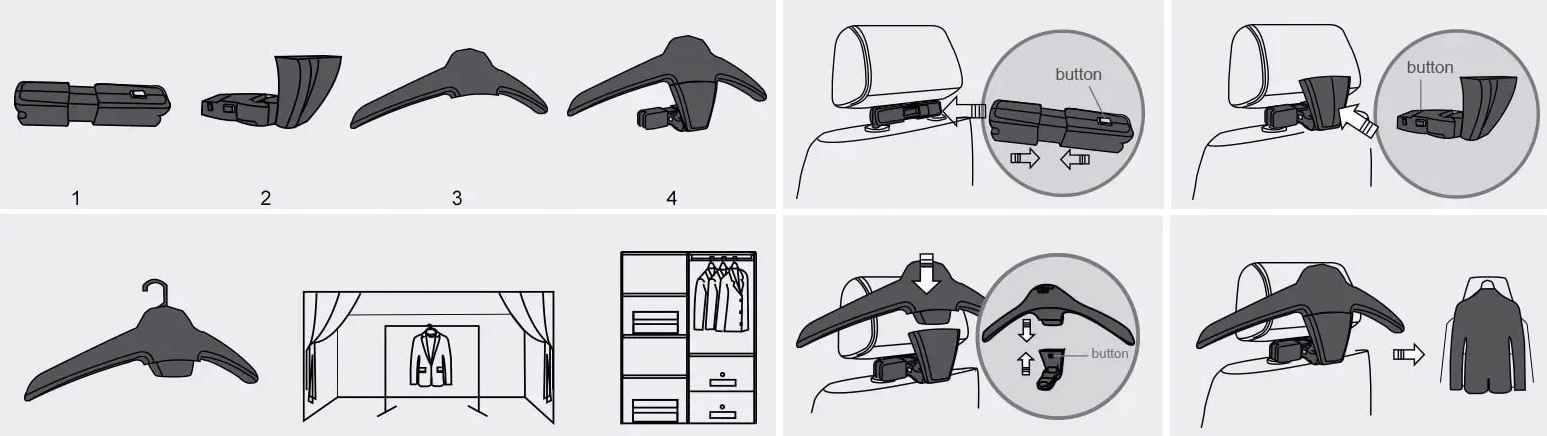 1
2
3
4

button

button

button