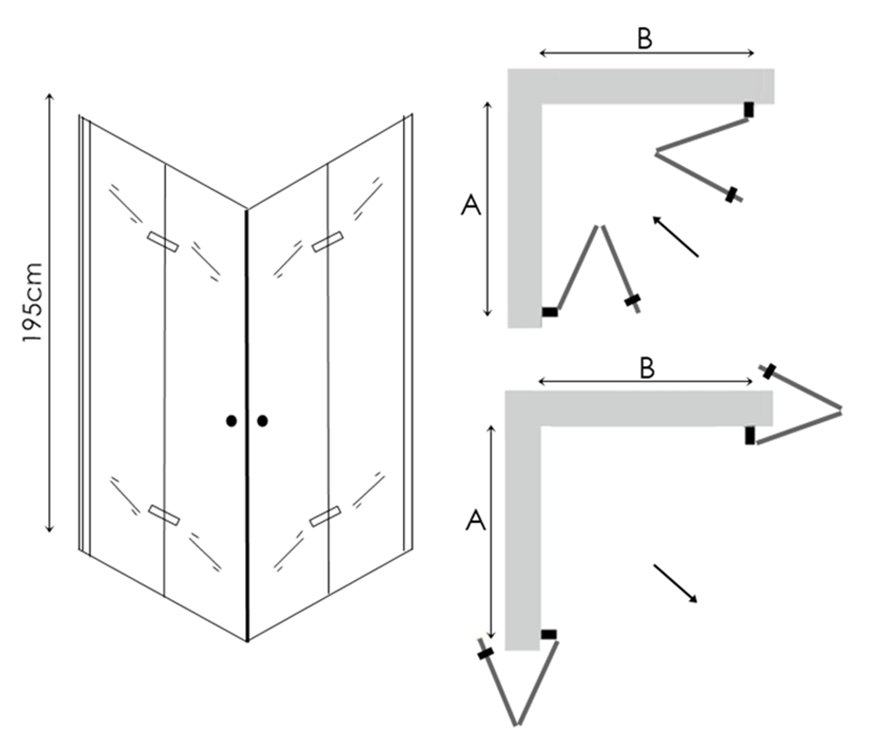 195cm

B

A

B

A