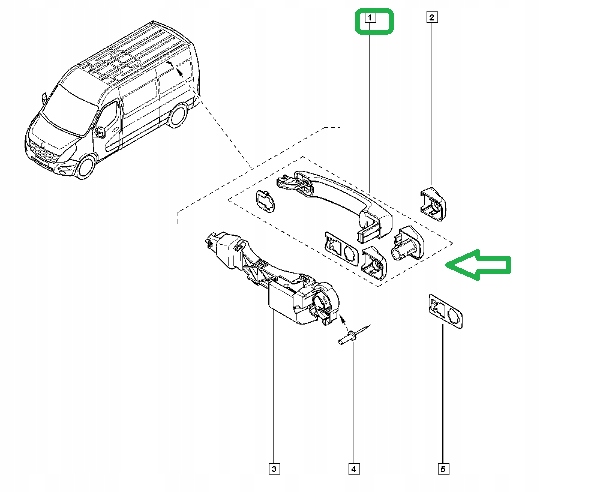 1
2
3
4
5