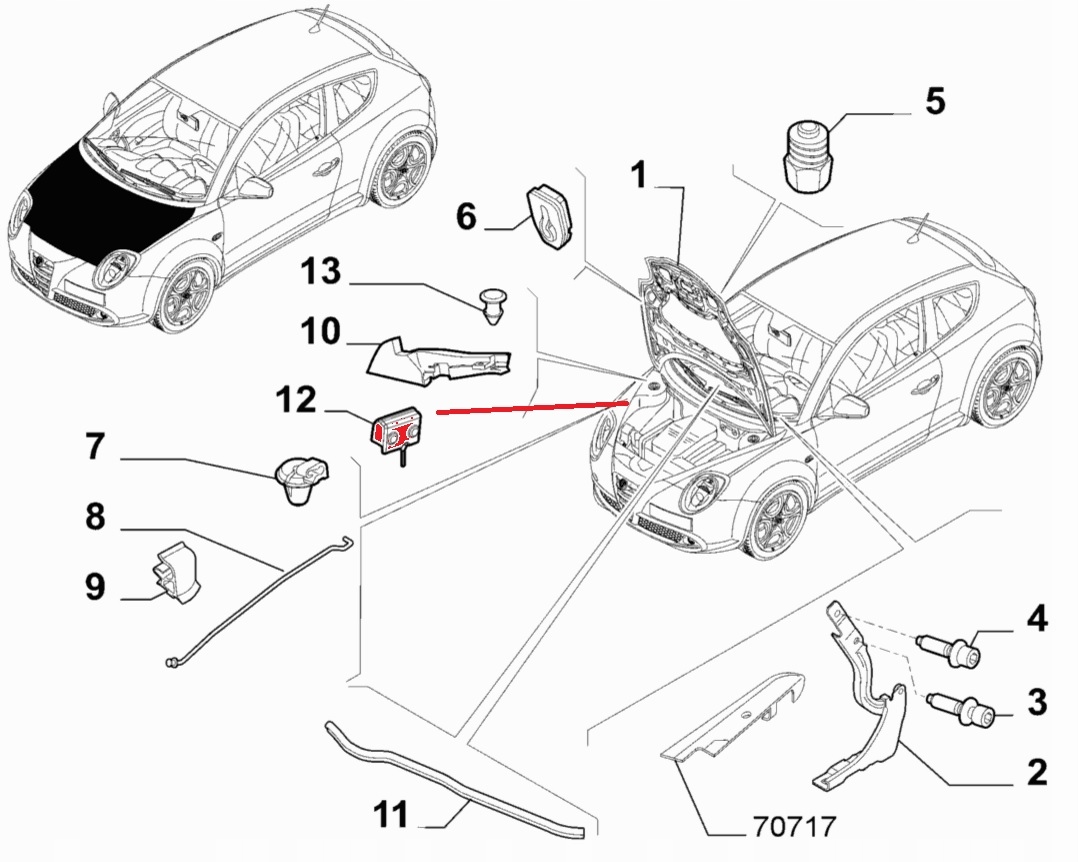 5
1
6
13
10
12
7
8
9
4
3
2
11
70717