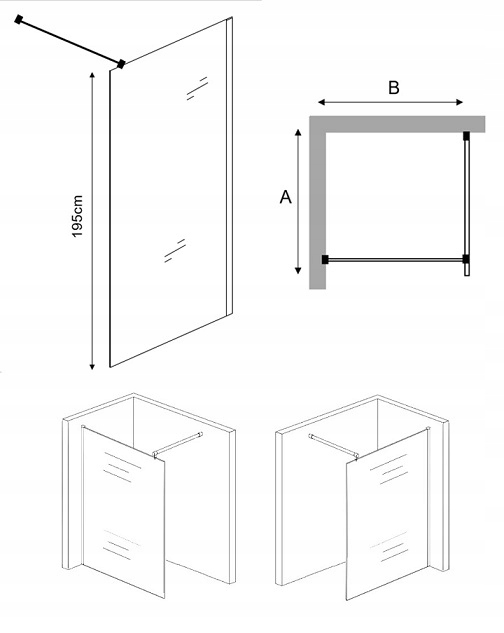 195cm

B

A