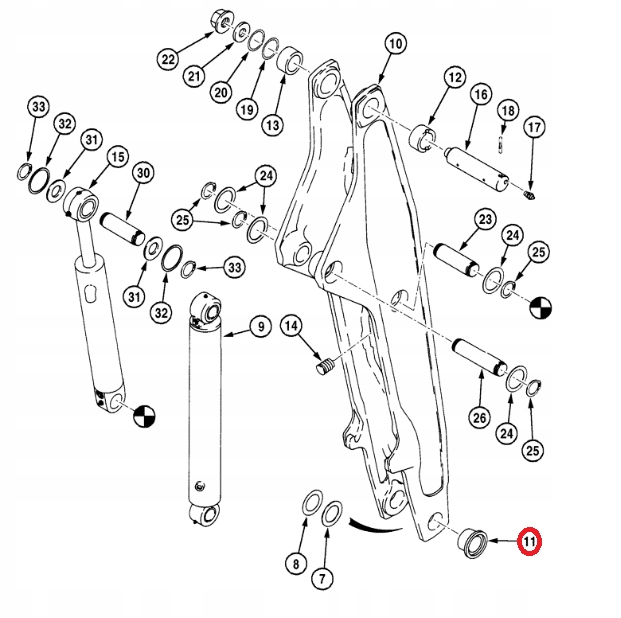 22
21
20
19
13
10
12
16
18
17
33
32
31
15
30
24
25
23
24
25
31
32
33
9
14
26
24
25
8
7
11