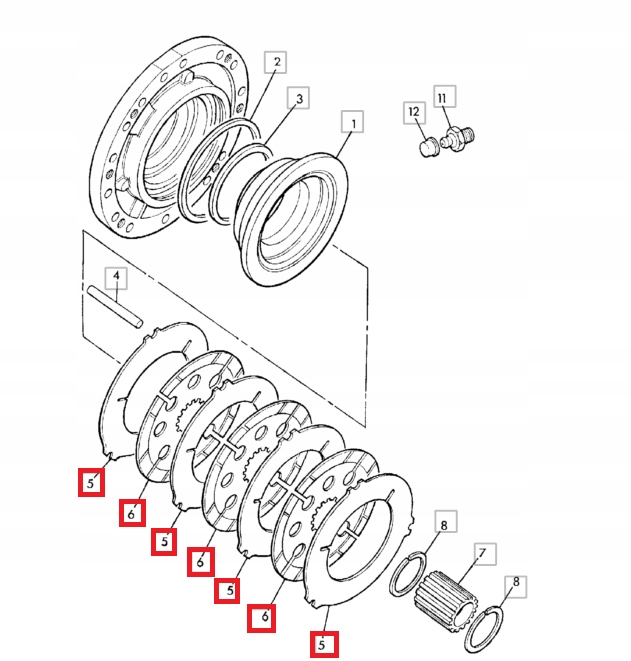 2
3
1
12
11
4
5
6
5
6
5
6
5
8
7
8