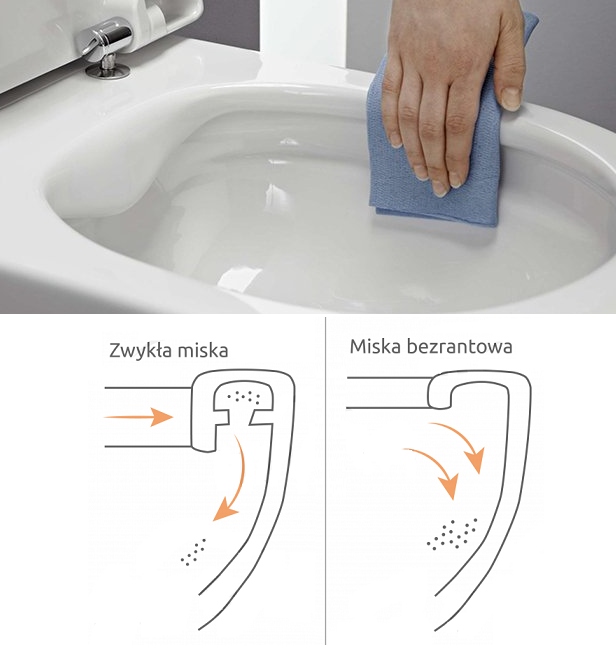 Zwykła miska

Miska bezrantowa