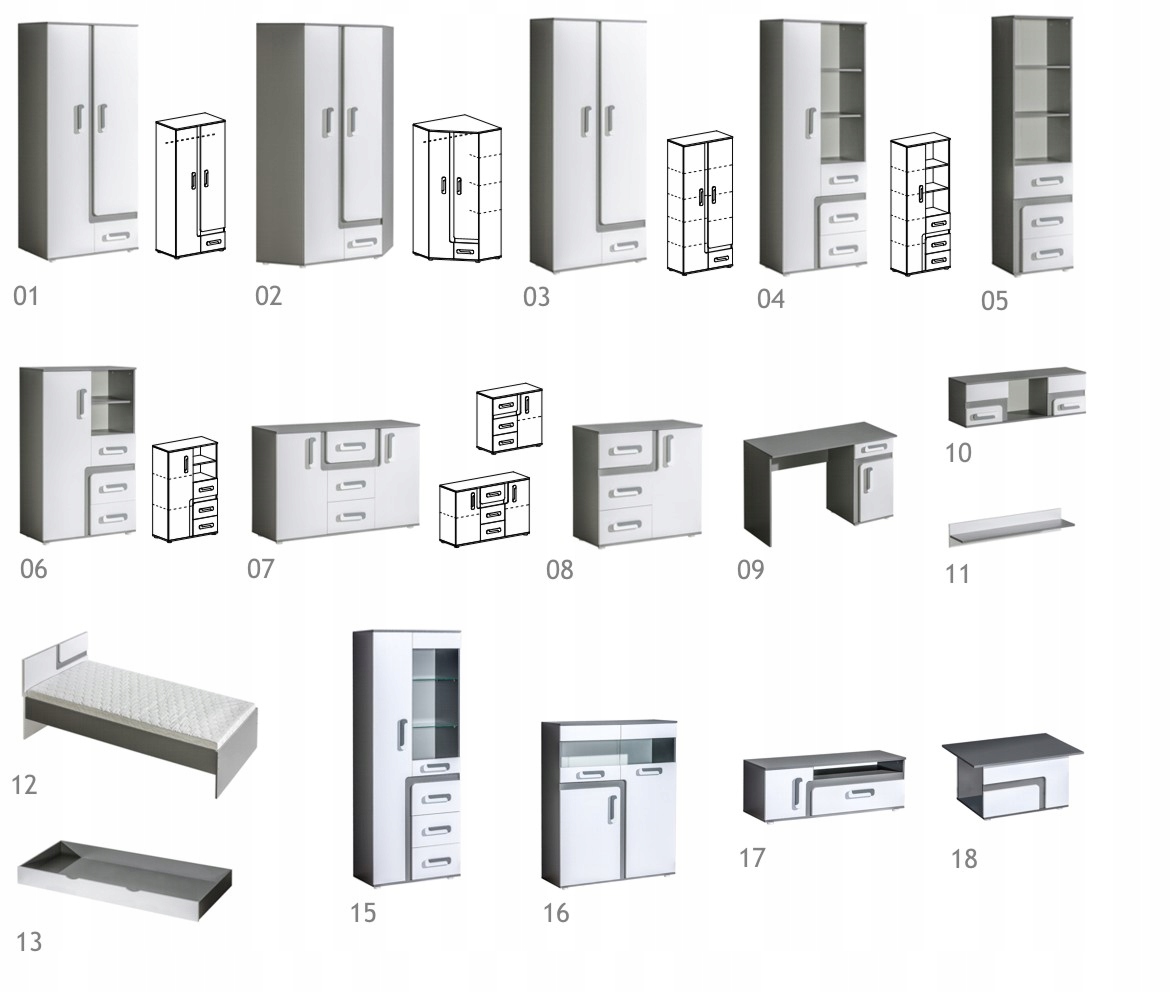 01

02

03

04

05

06

07

08

09

10

11

12

13

15

16

17

18