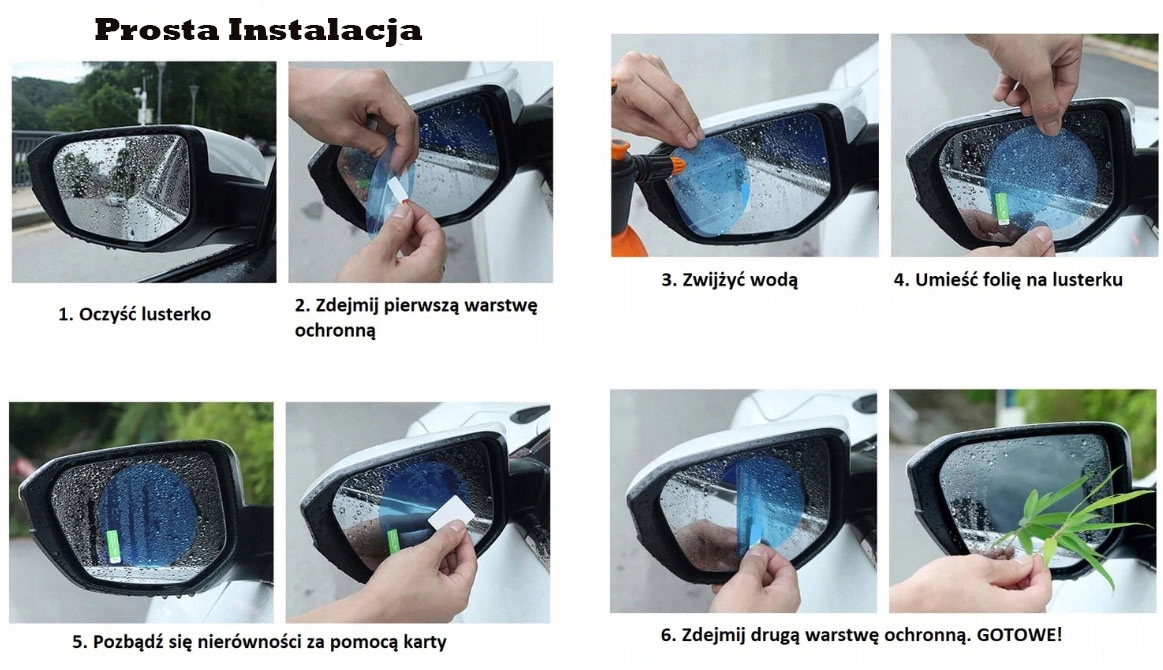 Prosta Instalacja

1. Oczyść lusterko

2. Zdejmij pierwszą warstwę ochronną

3. Zwijżyć wodą

4. Umieść folię na lusterku

5. Pozbądź się nierówności za pomocą karty

6. Zdejmij drugą warstwę ochronną. GOTOWE!