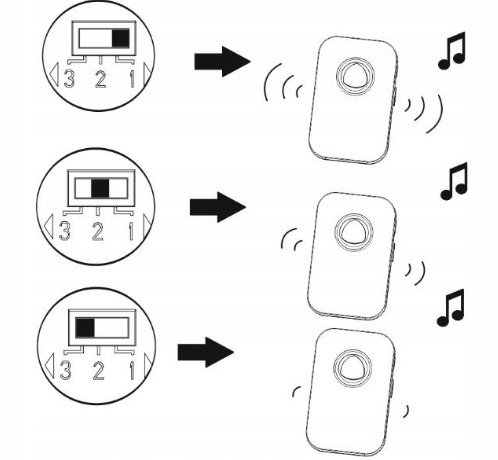 3 2 1

3 2 1

3 2 1