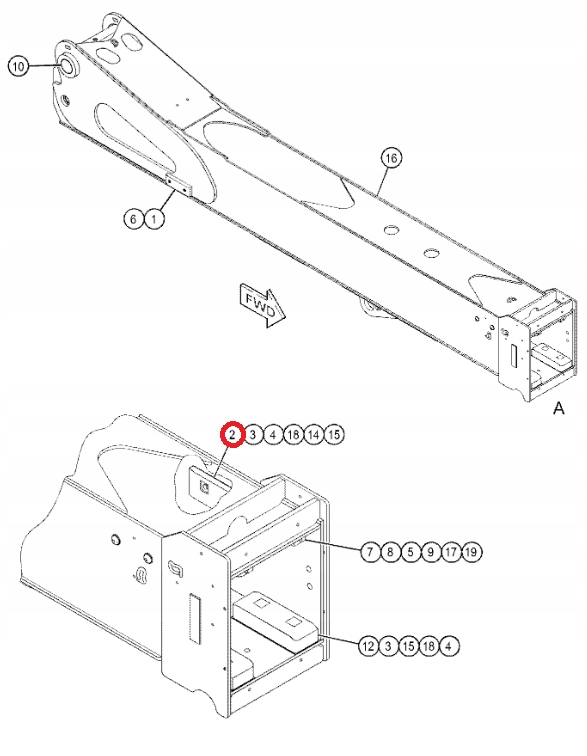 10
16
6 1
FWD
A
2 3 4 18 14 15
7 8 5 9 17 19
12 3 15 18 4