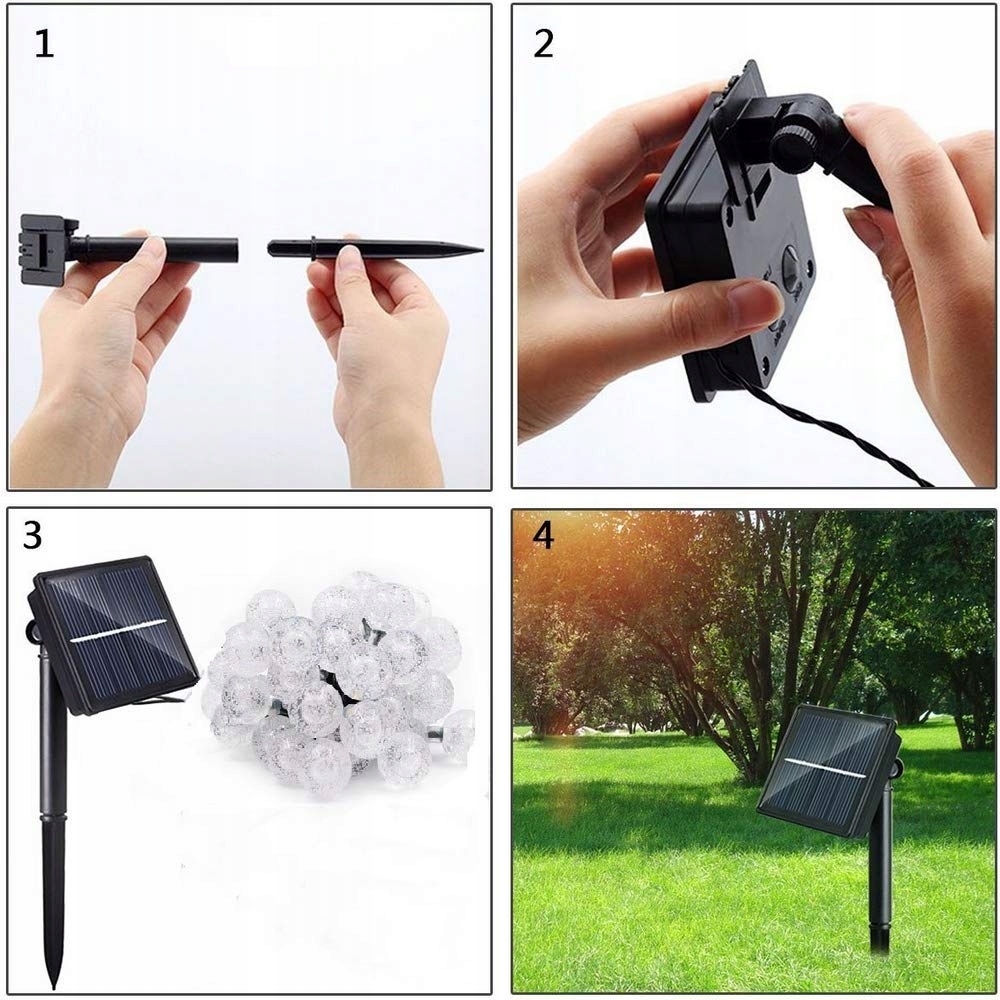 1

2

3

4