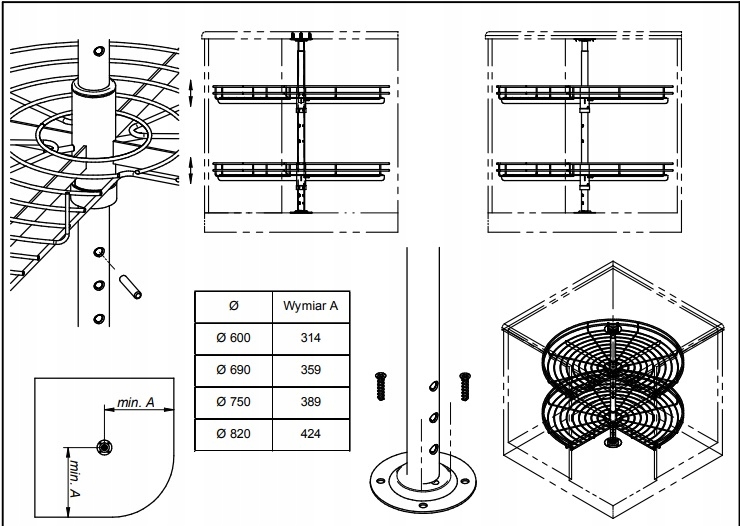 | Ø | Wymiar A |
|---|---|
| Ø 600 | 314 |
| Ø 690 | 359 |
| Ø 750 | 389 |
| Ø 820 | 424 |

min. A

min. A