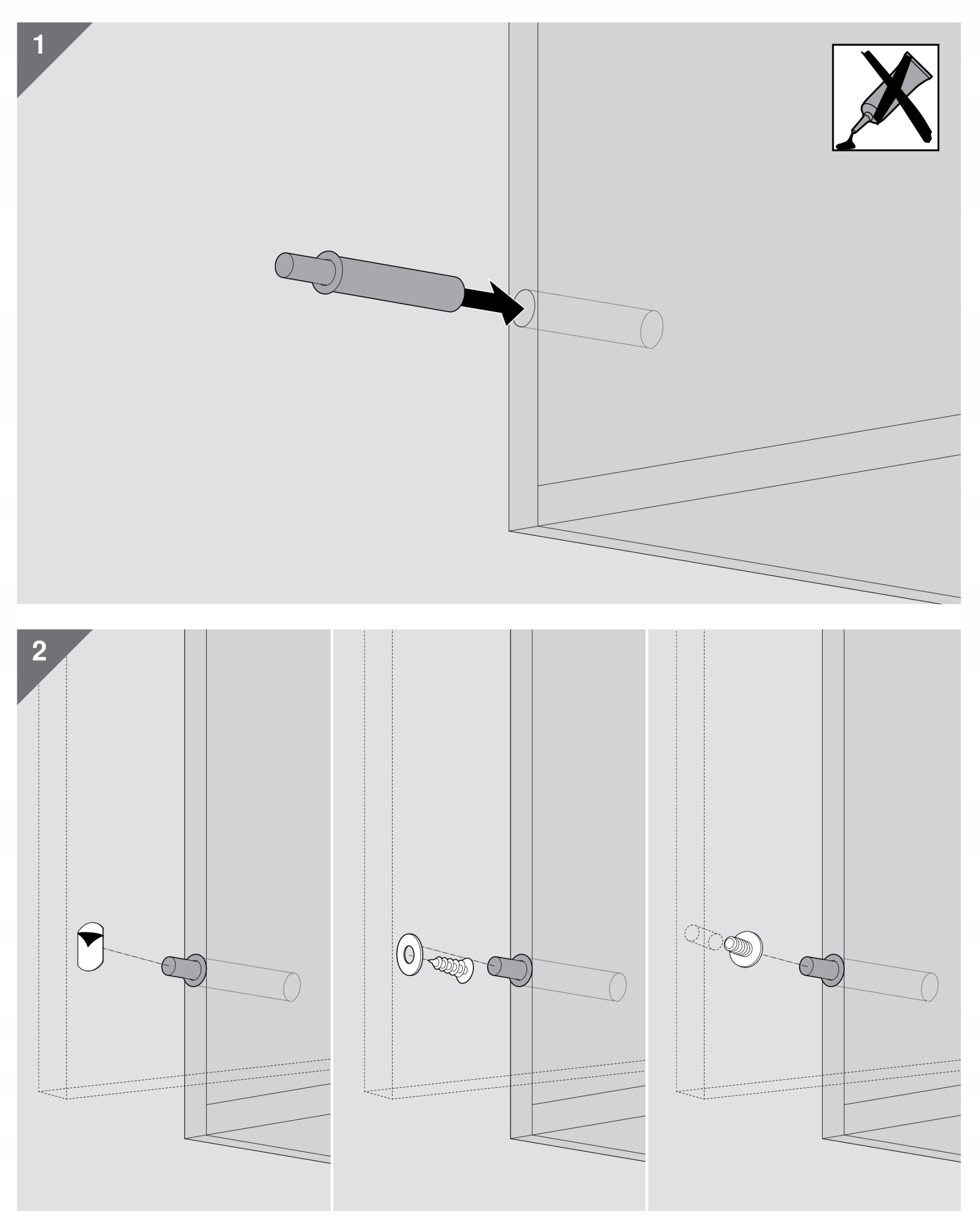 1

2