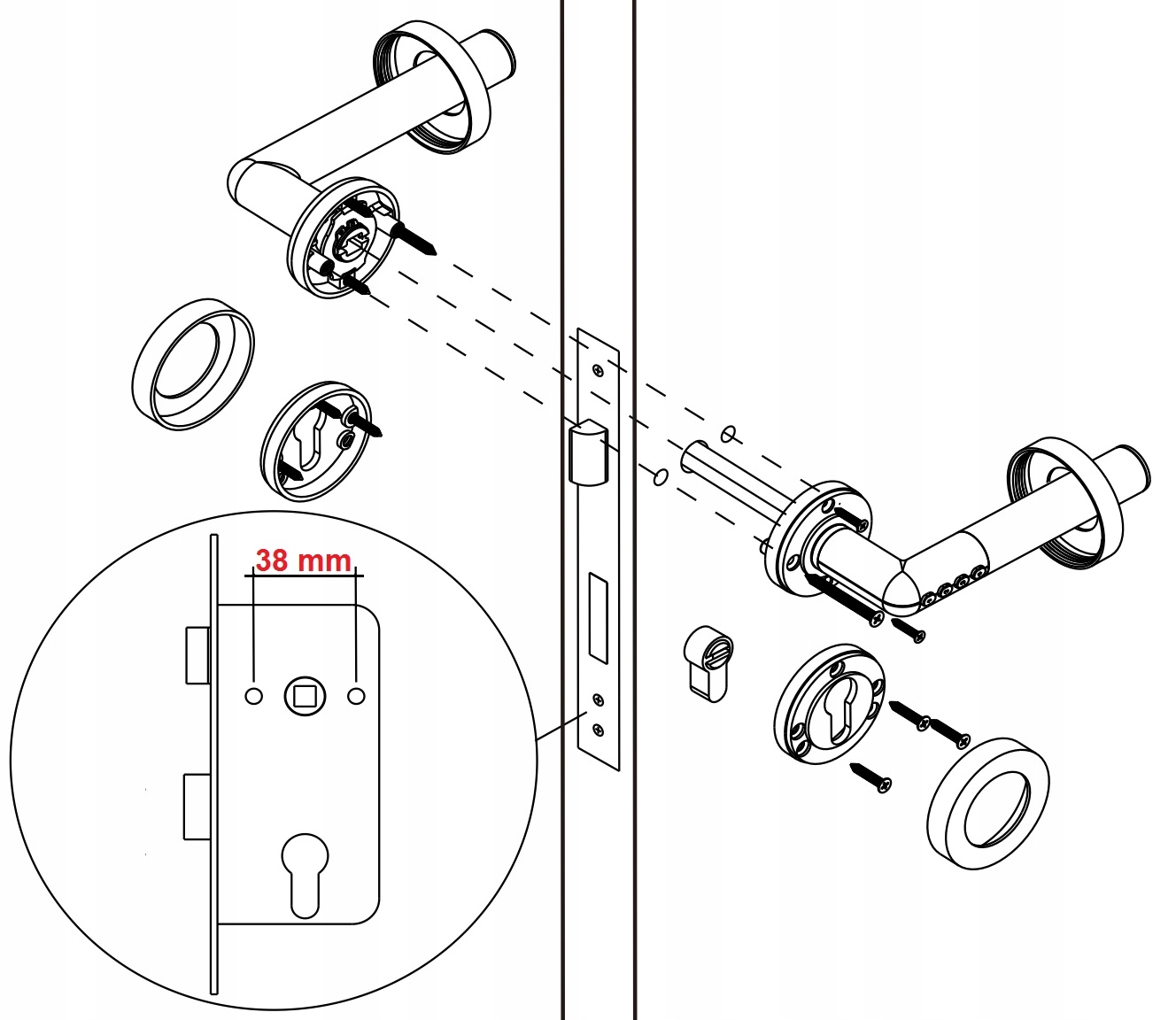 38 mm