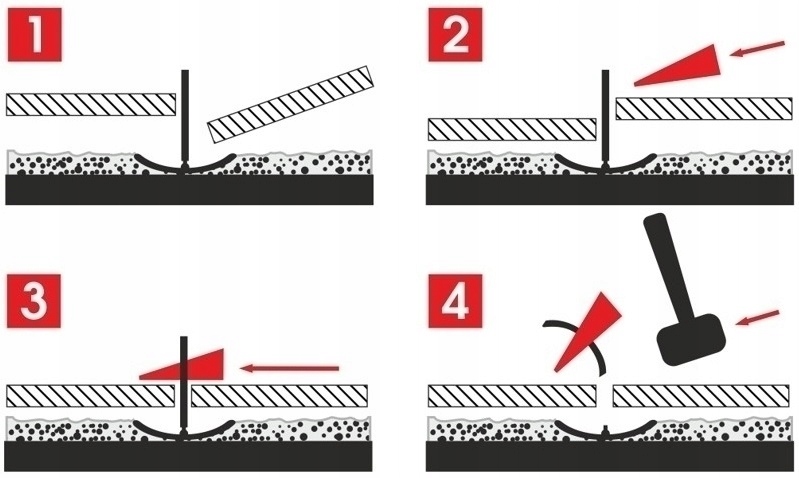 1

2

3

4