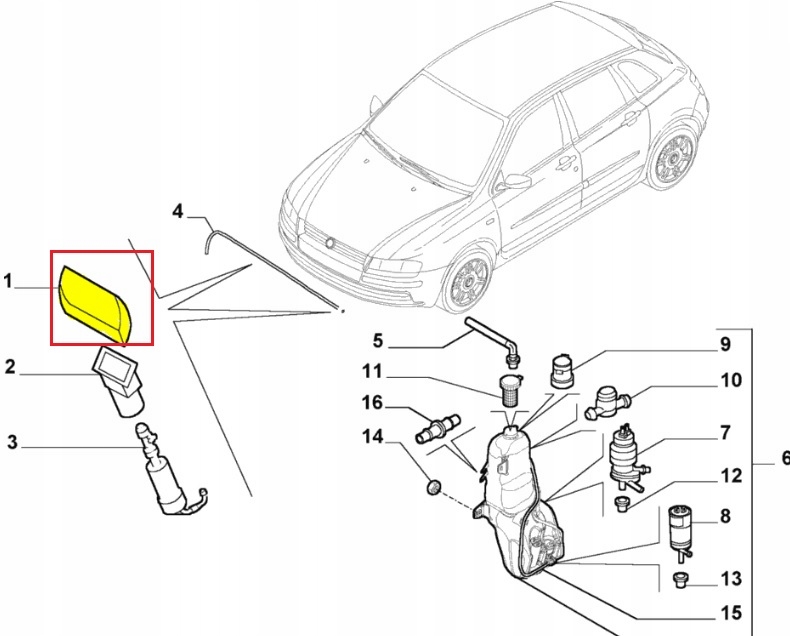 4
1
2
3
5
11
16
14
9
10
7
12
8
13
15
6