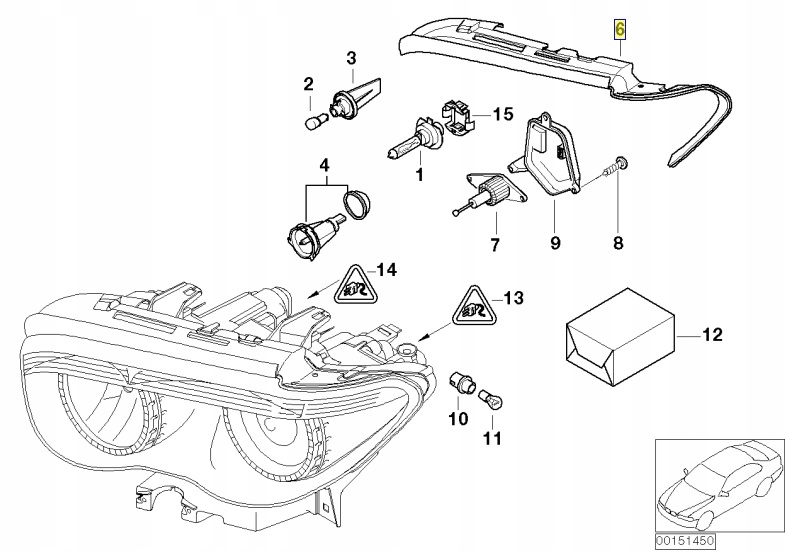 6
3
2
15
1
4
7
9
8
14
13
12
10
11
00151450