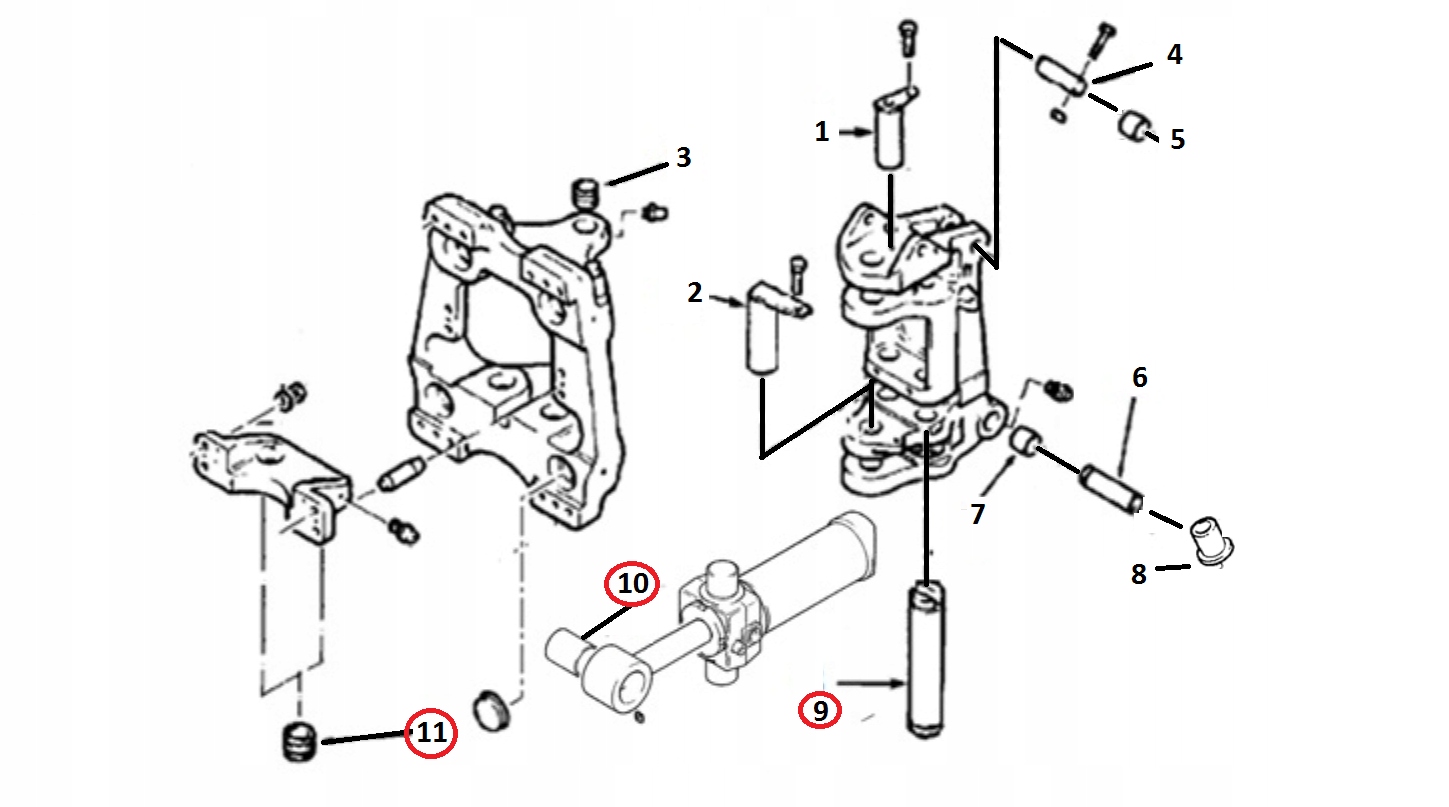 4
1
5
3
2
6
7
8
10
9
11