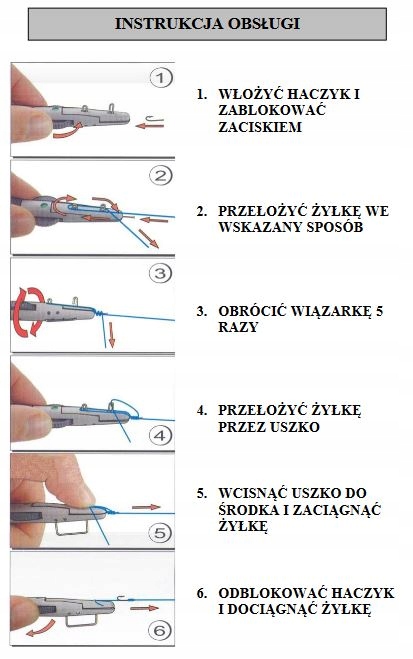 INSTRUKCJA OBSŁUGI

1

1. WŁOŻYĆ HACZYK I ZABLOKOWAĆ ZACISKIEM

2

2. PRZEŁOŻYĆ ŻYŁKĘ WE WSKAZANY SPOSÓB

3

3. OBRÓCIĆ WIĄZARKĘ 5 RAZY

4

4. PRZEŁOŻYĆ ŻYŁKĘ PRZEZ USZKO

5

5. WCISNĄĆ USZKO DO ŚRODKA I ZACIĄGNĄĆ ŻYŁKĘ

6

6. ODBLOKOWAĆ HACZYK I DOCIĄGNĄĆ ŻYŁKĘ