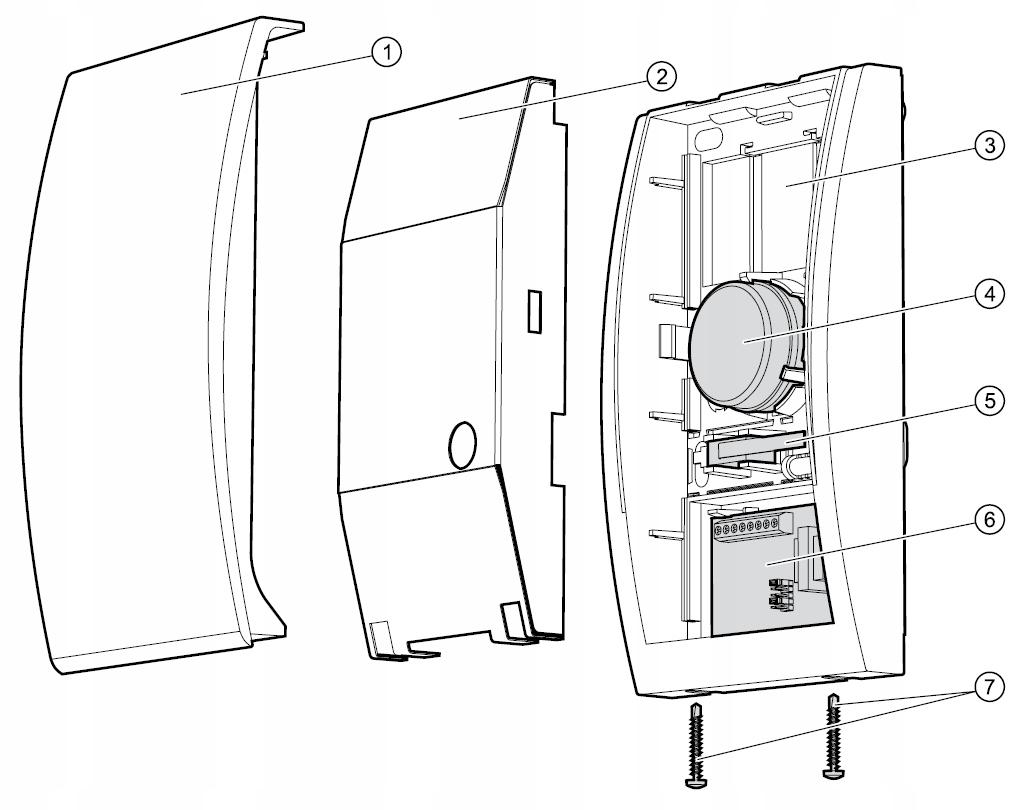 1
2
3
4
5
6
7