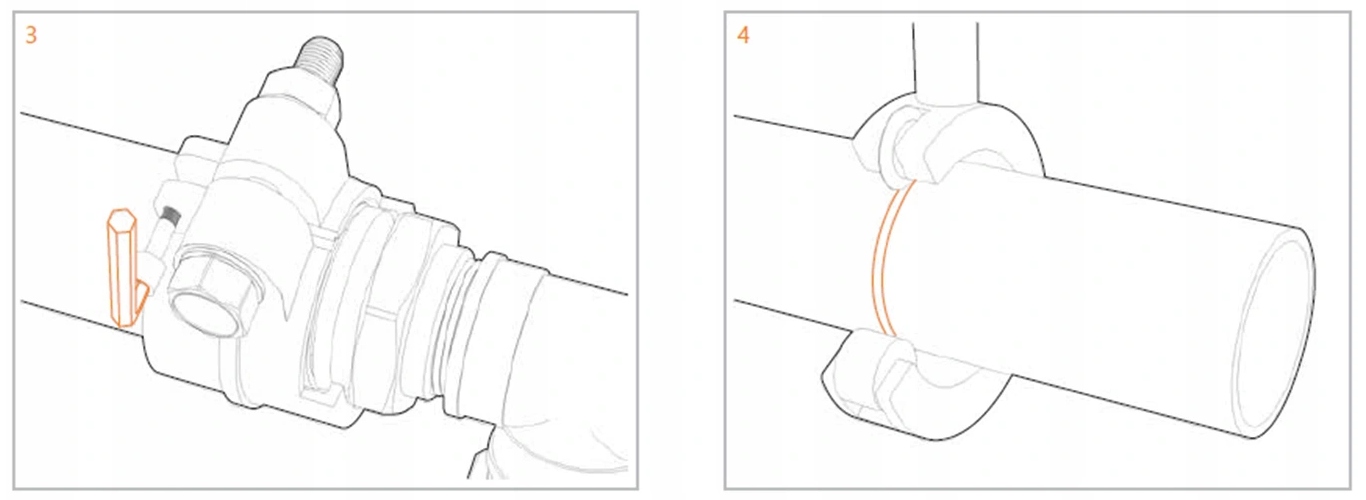 3

4