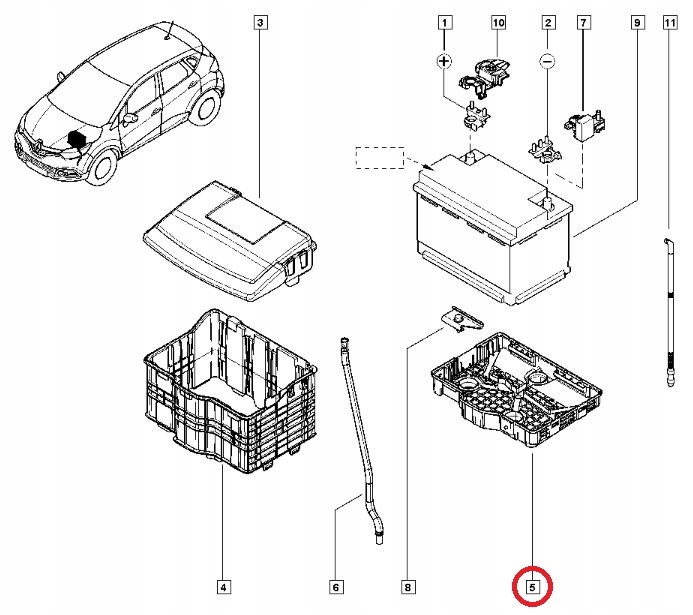 3

1

10

2

7

9

11

+

−

4

6

8

5