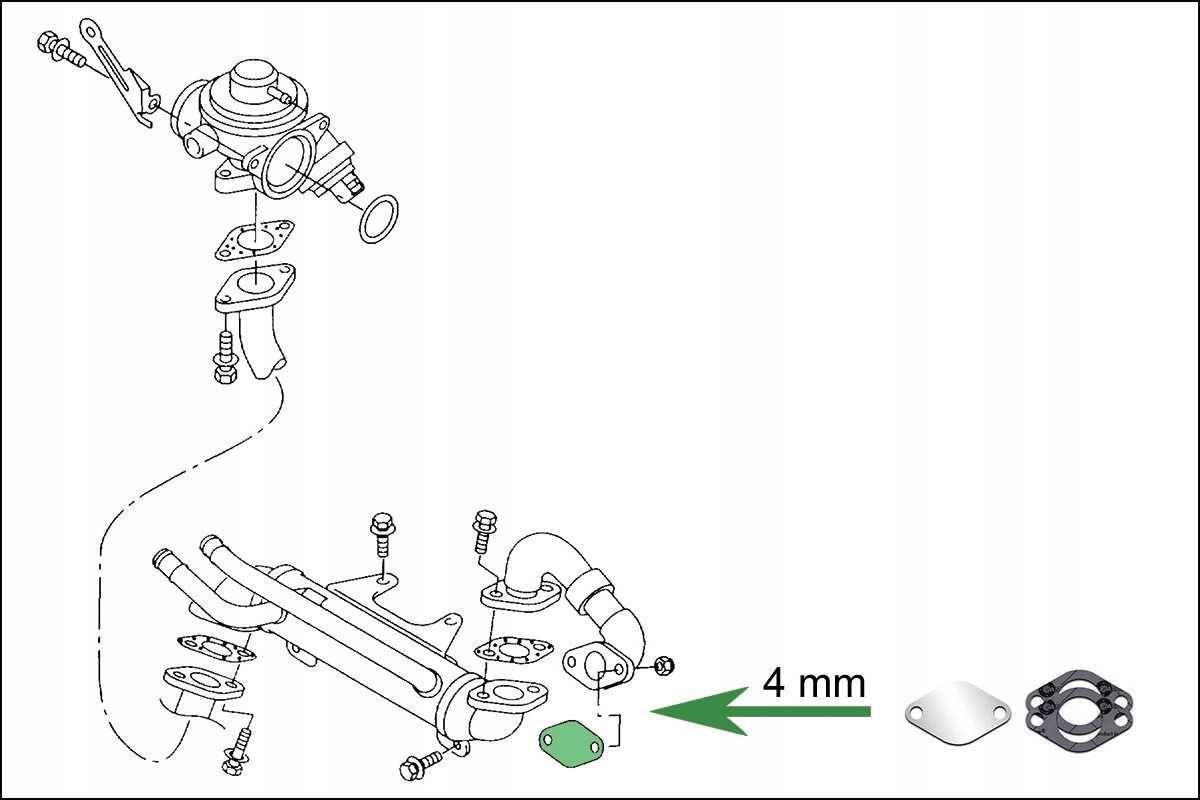 4 mm