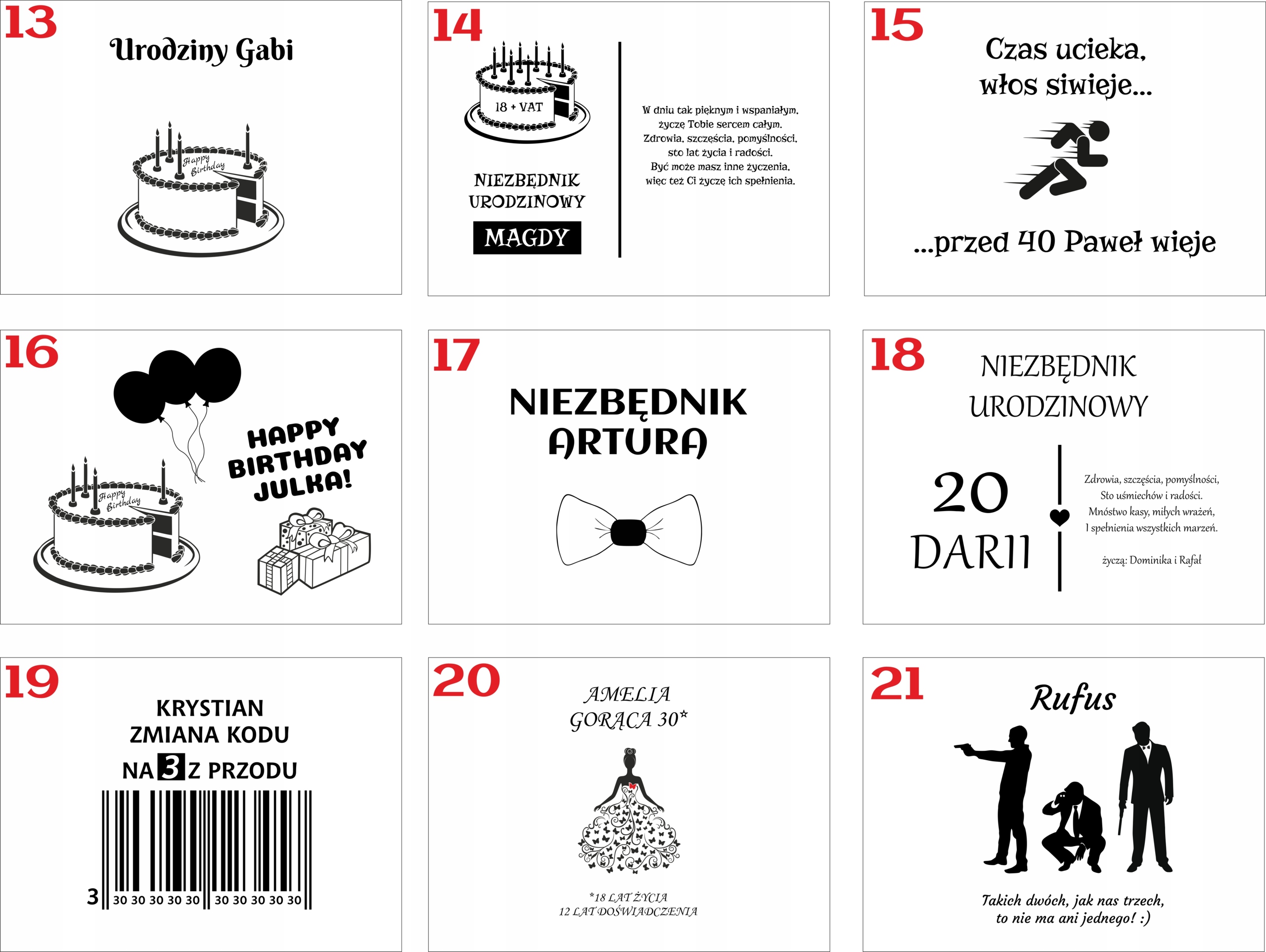 13

Urodziny Gabi

Happy Birthday

14

18 + VAT

NIEZBĘDNIK URODZINOWY

MAGDY

W dniu tak pięknym i wspaniałym,
życzę Tobie sercem całym.
Zdrowia, szczęścia, pomyślności,
sto lat życia i radości.
Być może masz inne życzenia,
więc też Ci życzę ich spełnienia.

15

Czas ucieka,
włos siwieje...

...przed 40 Paweł wieje

16

Happy Birthday

HAPPY BIRTHDAY JULKA!

17

NIEZBĘDNIK ARTURA

18

NIEZBĘDNIK URODZINOWY

20 DARII

Zdrowia, szczęścia, pomyślności,
Sto uśmiechów i radości.
Mnóstwo kasy, miłych wrażeń,
I spełnienia wszystkich marzeń.

życzą: Dominika i Rafał

19

KRYSTIAN
ZMIANA KODU
NA 3 Z PRZODU

3 30 30 30 30 30 30 30 30 30 30

20

AMELIA
GORĄCA 30*

*18 LAT ŻYCIA
12 LAT DOŚWIADCZENIA

21

Rufus

Takich dwóch, jak nas trzech,
to nie ma ani jednego! :)