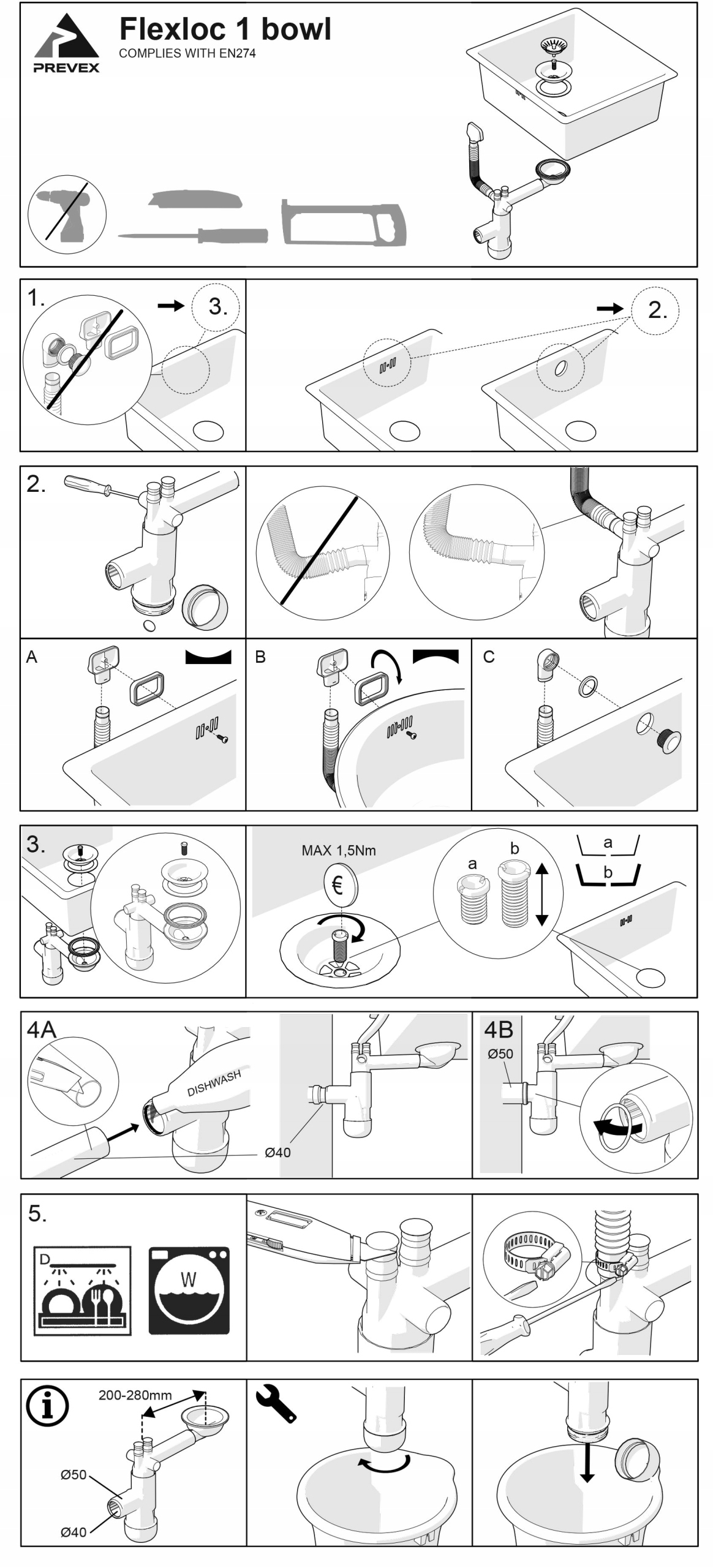 PREVEX

Flexloc 1 bowl
COMPLIES WITH EN274

1.
3.
2.

2.

A
B
C

3.
MAX 1,5Nm
€
a
b
a
b

4A
DISHWASH
Ø40

4B
Ø50

5.
D
W

i
200-280mm
Ø50
Ø40