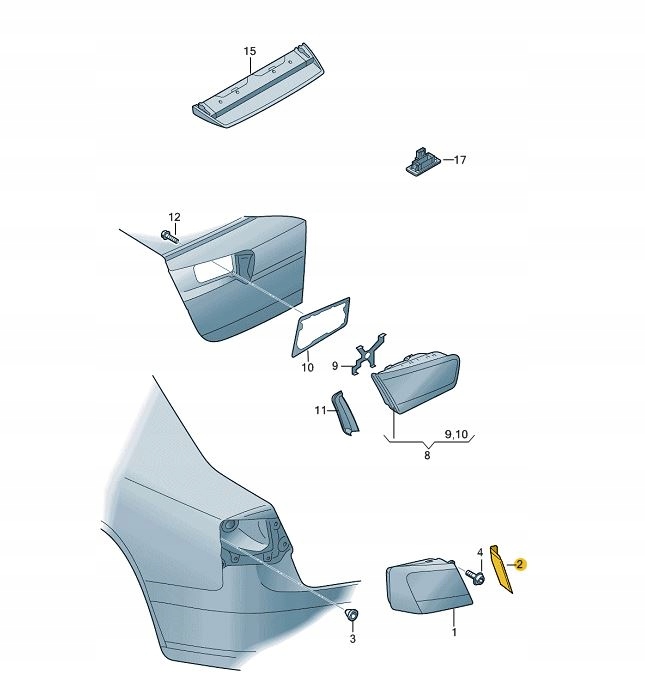 15
17
12
10
9
11
9,10
8
4
2
3
1