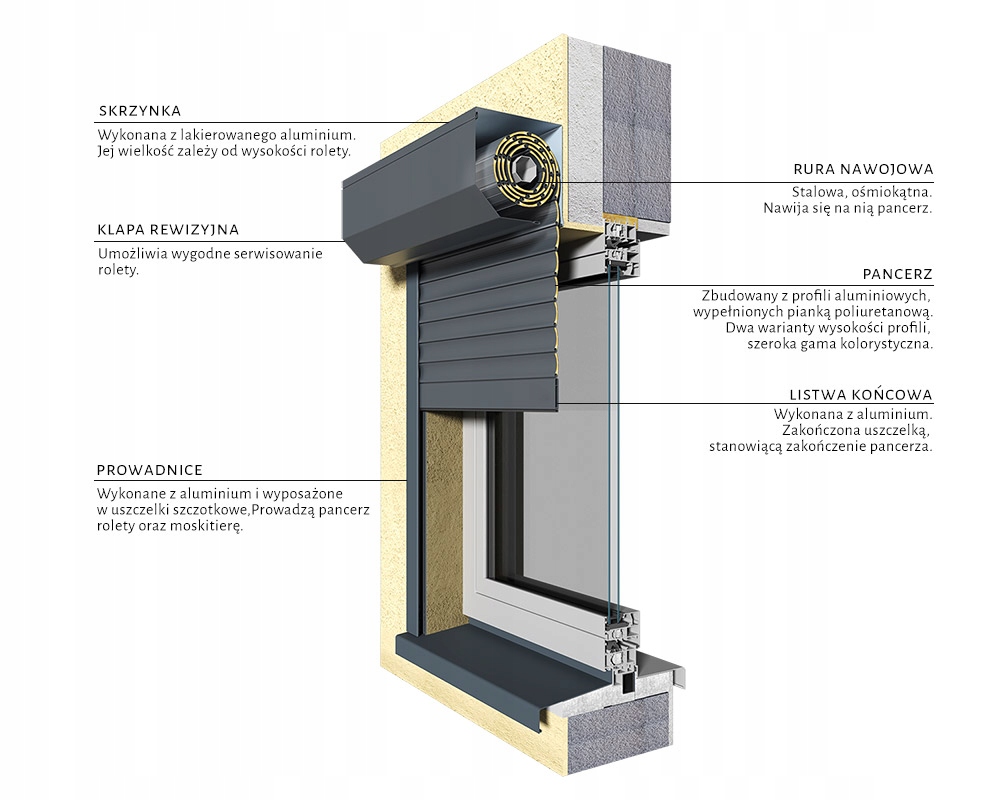 SKRZYNKA
Wykonana z lakierowanego aluminium. Jej wielkość zależy od wysokości rolety.

KLAPA REWIZYJNA
Umożliwia wygodne serwisowanie rolety.

PROWADNICE
Wykonane z aluminium i wyposażone w uszczelki szczotkowe,Prowadzą pancerz rolety oraz moskitierę.

RURA NAWOJOWA
Stalowa, ośmiokątna. Nawija się na nią pancerz.

PANCERZ
Zbudowany z profili aluminiowych, wypełnionych pianką poliuretanową. Dwa warianty wysokości profili, szeroka gama kolorystyczna.

LISTWA KOŃCOWA
Wykonana z aluminium. Zakończona uszczelką, stanowiącą zakończenie pancerza.