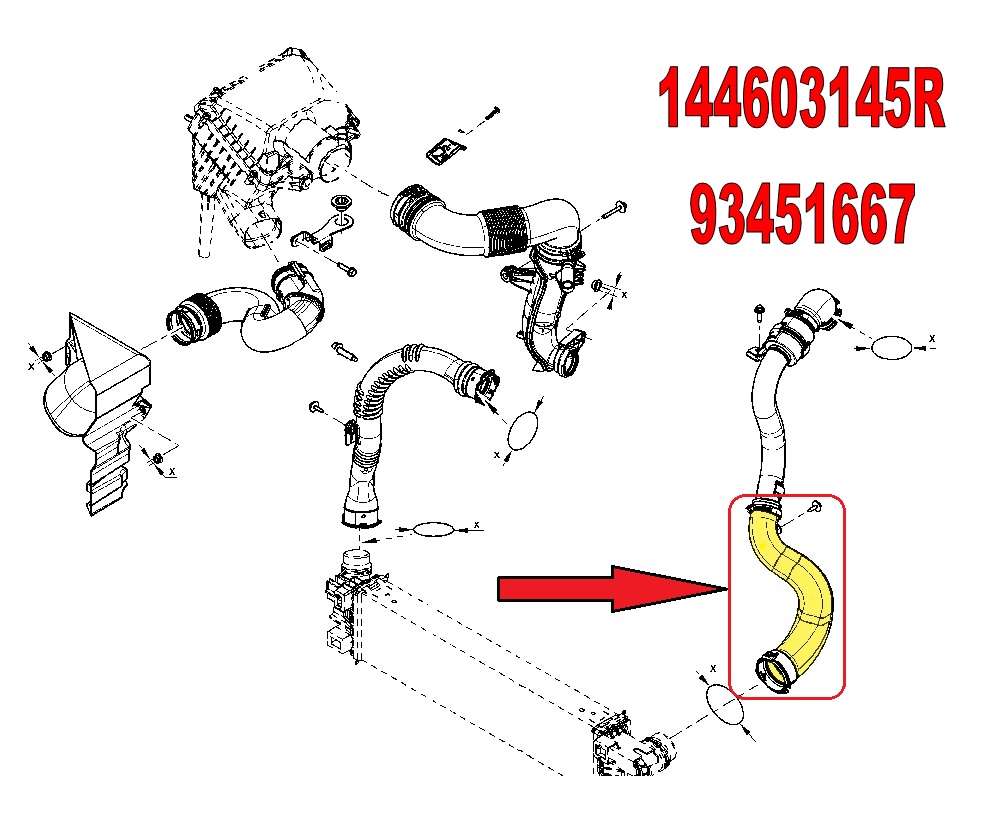 144603145R

93451667

x

x

x

x

x

x

x

x