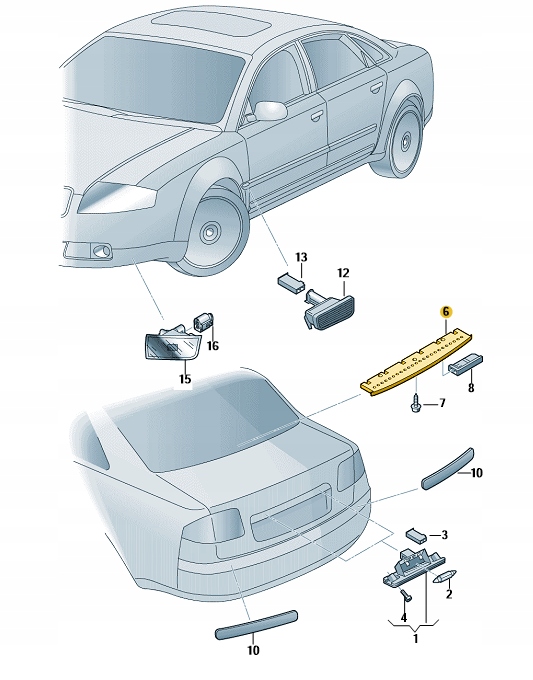 13
12
6
16
15
8
7
10
3
2
4
1
10