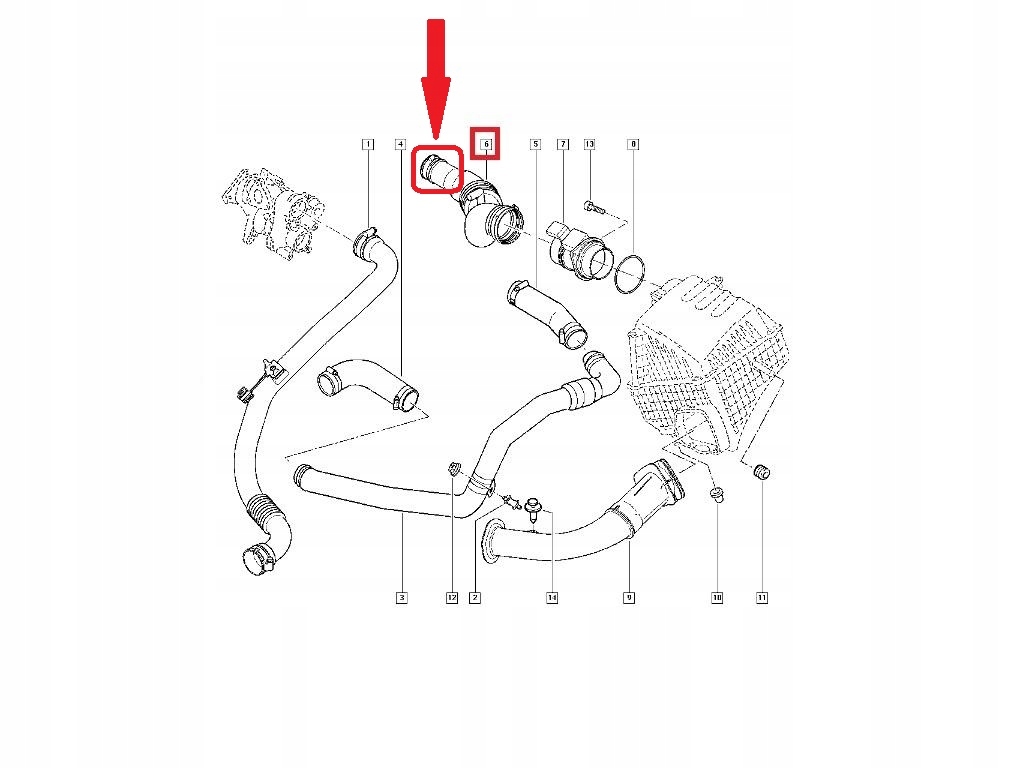 1
4
6
5
7
13
8
3
12
2
14
9
10
11