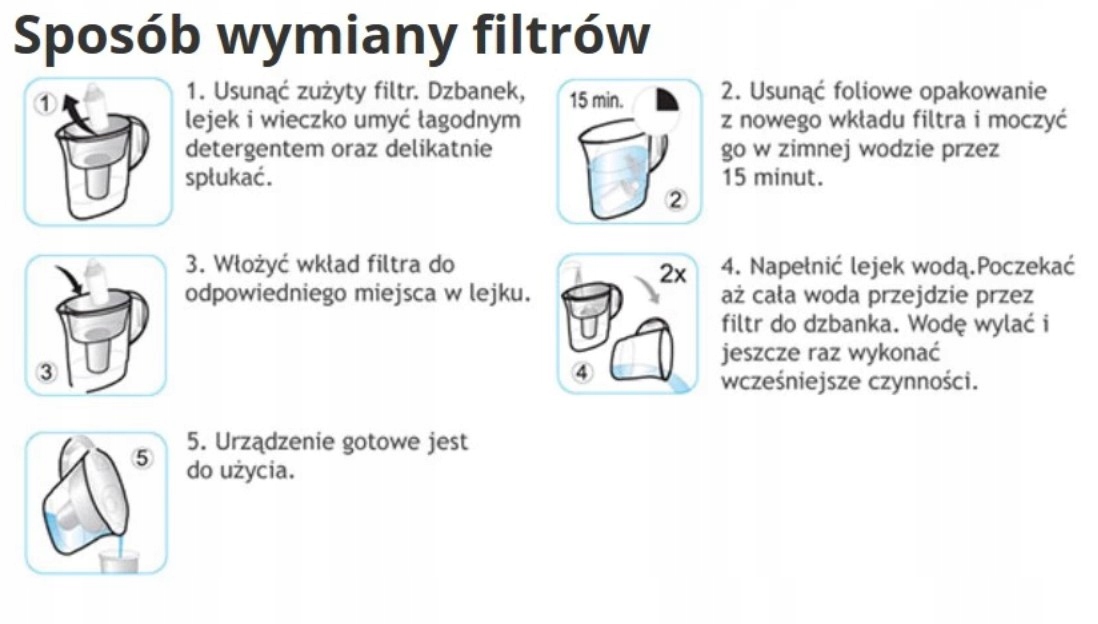 Sposób wymiany filtrów

①

1. Usunąć zużyty filtr. Dzbanek, lejek i wieczko umyć łagodnym detergentem oraz delikatnie spłukać.

15 min.

②

2. Usunąć foliowe opakowanie z nowego wkładu filtra i moczyć go w zimnej wodzie przez 15 minut.

③

3. Włożyć wkład filtra do odpowiedniego miejsca w lejku.

2x

④

4. Napełnić lejek wodą.Poczekać aż cała woda przejdzie przez filtr do dzbanka. Wodę wylać i jeszcze raz wykonać wcześniejsze czynności.

⑤

5. Urządzenie gotowe jest do użycia.