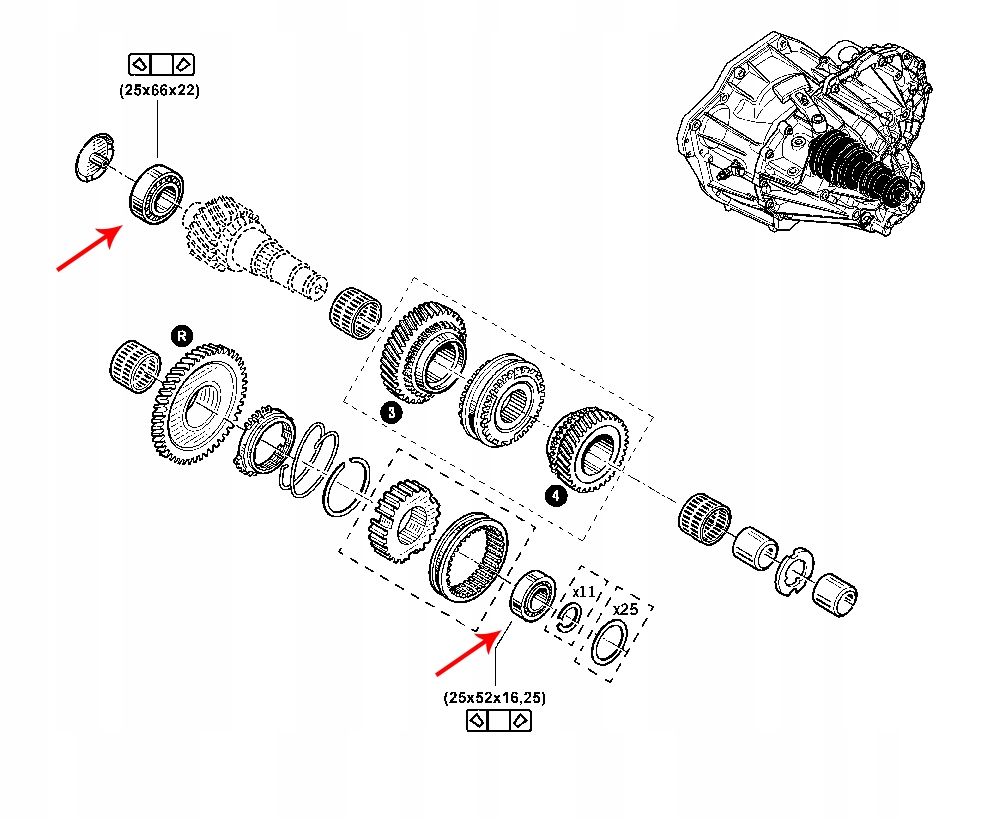 (25x66x22)

R

3

4

x11

x25

(25x52x16,25)