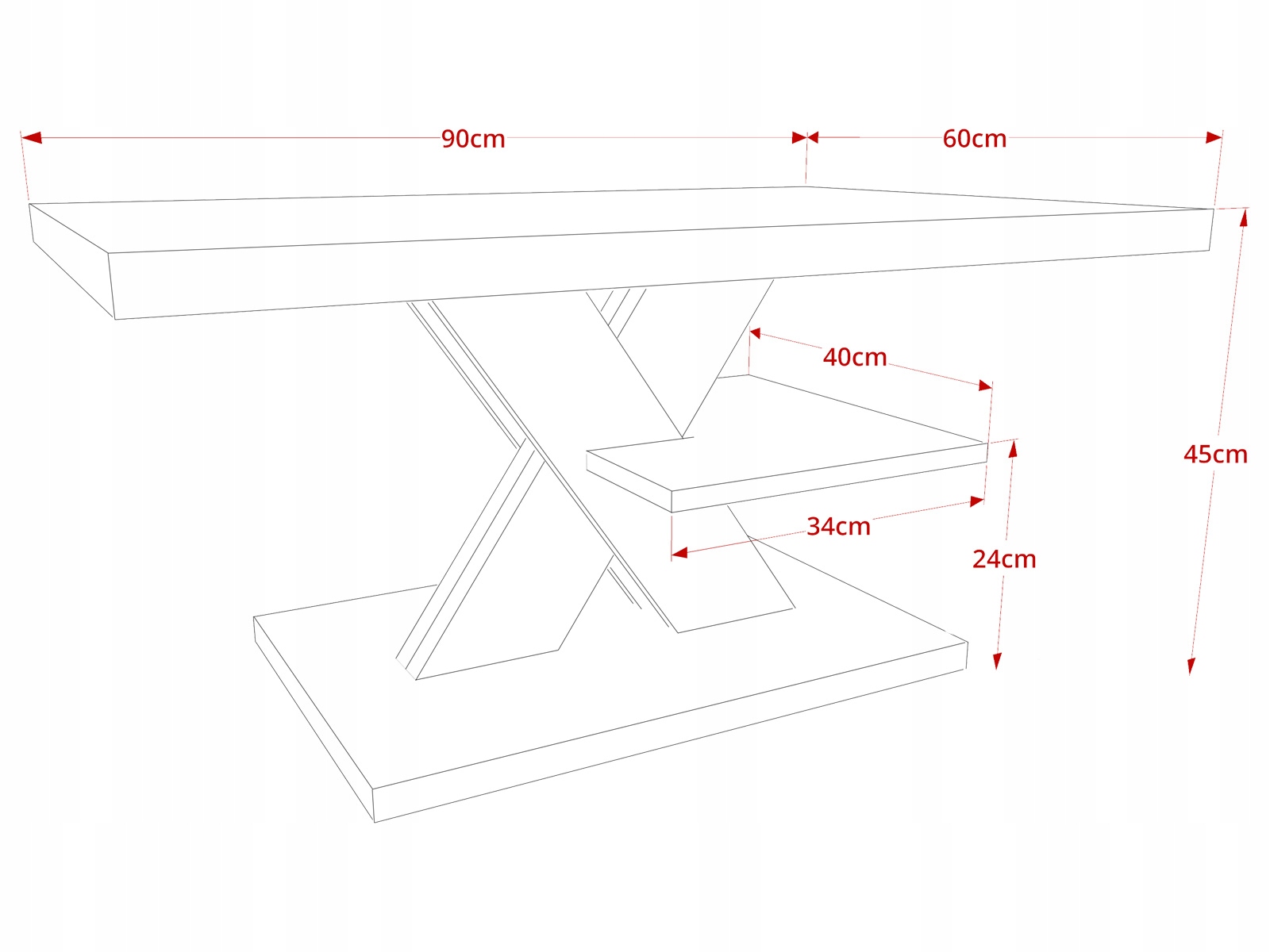 90cm
60cm
40cm
45cm
34cm
24cm