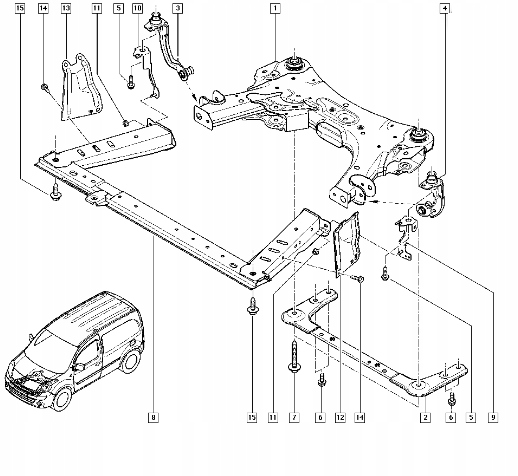 15 14 13 11 5 10 3 1 4

8 15 11 7 6 12 14 2 6 5 9