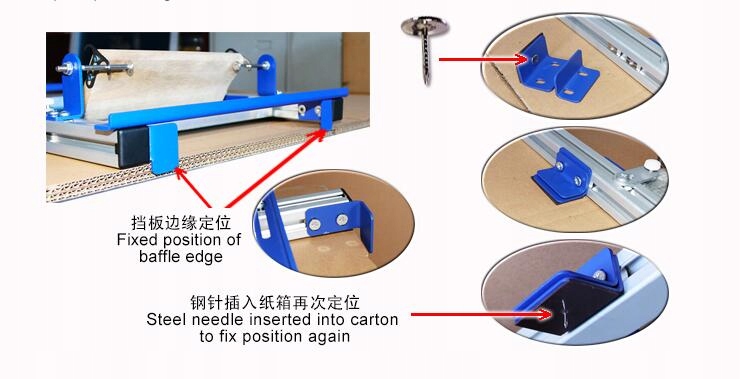 挡板边缘定位
Fixed position of baffle edge

钢针插入纸箱再次定位
Steel needle inserted into carton to fix position again